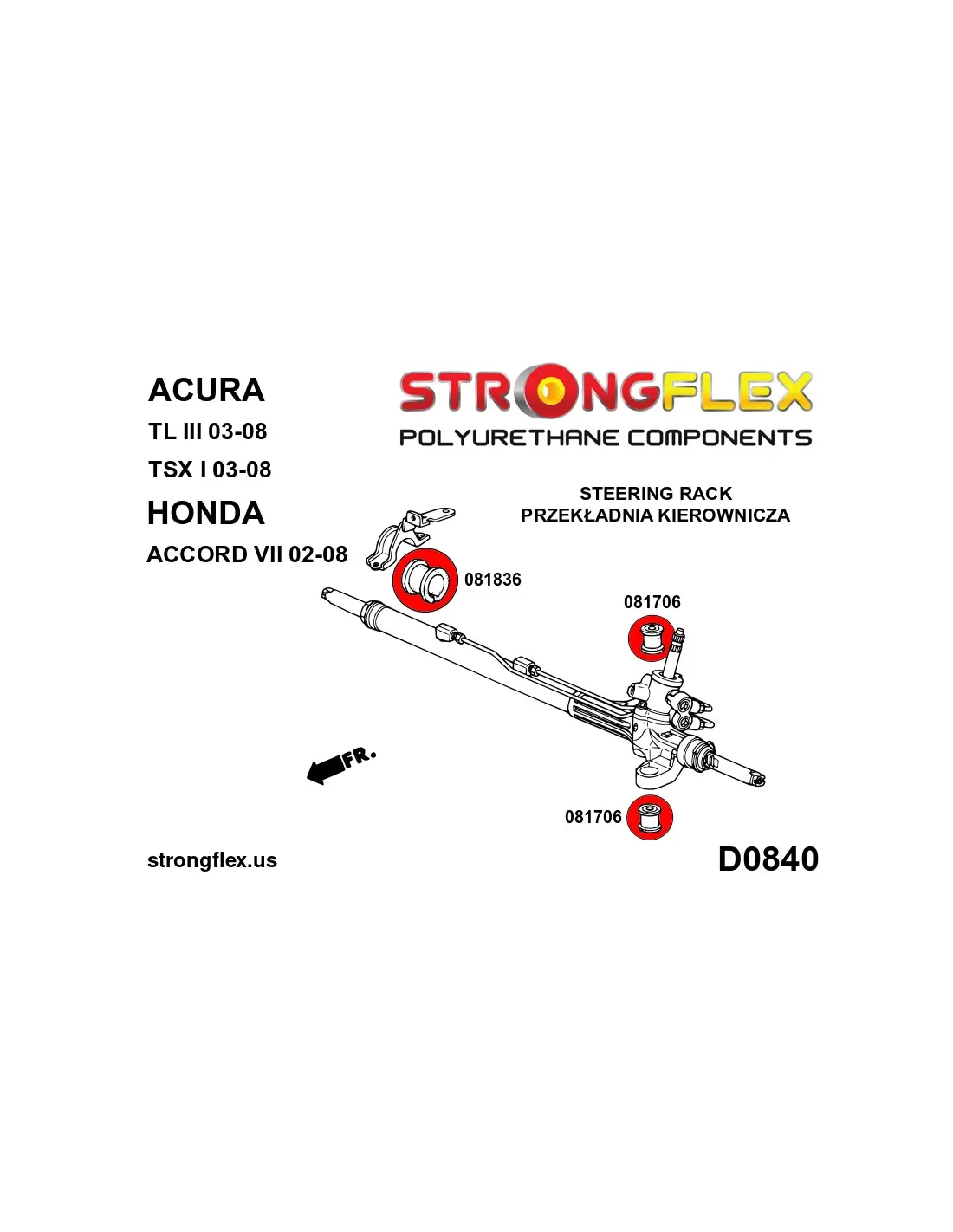 ACURA
TL III 03-08
TSX I 03-08
HONDA
ACCORD VII 02-08

STRONGFLEX
POLYURETHANE COMPONENTS

STEERING RACK
PRZEKŁADNIA KIEROWNICZA

081836

081706

FR.

081706

strongflex.us

D0840