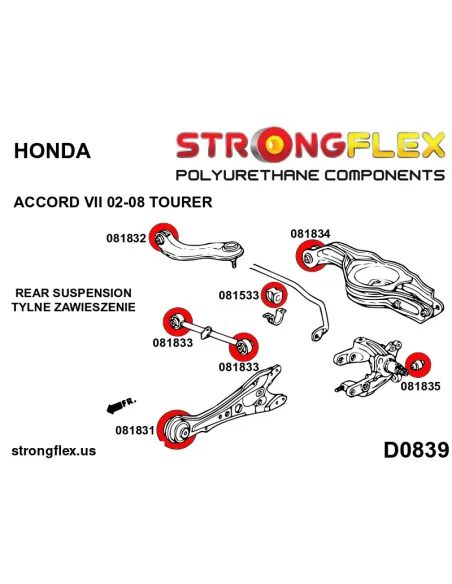 HONDA

STRONGFLEX
POLYURETHANE COMPONENTS

ACCORD VII 02-08 TOURER

081832

081834

REAR SUSPENSION
TYLNE ZAWIESZENIE

081533

081833

081833

081835

FR.

081831

strongflex.us

D0839