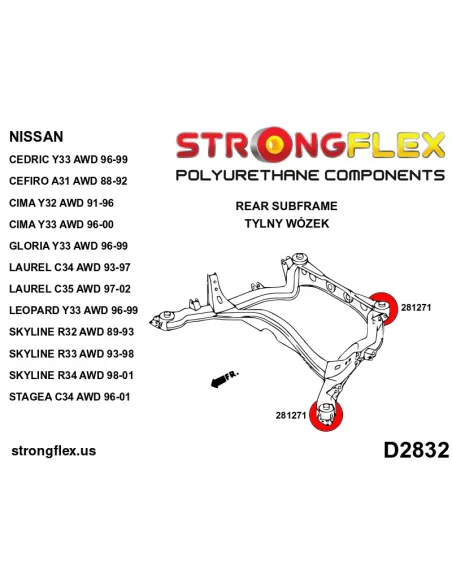 NISSAN
CEDRIC Y33 AWD 96-99
CEFIRO A31 AWD 88-92
CIMA Y32 AWD 91-96
CIMA Y33 AWD 96-00
GLORIA Y33 AWD 96-99
LAUREL C34 AWD 93-97
LAUREL C35 AWD 97-02
LEOPARD Y33 AWD 96-99
SKYLINE R32 AWD 89-93
SKYLINE R33 AWD 93-98
SKYLINE R34 AWD 98-01
STAGEA C34 AWD 96-01

STRONGFLEX
POLYURETHANE COMPONENTS

REAR SUBFRAME
TYLNY WÓZEK

281271

FR.

281271

strongflex.us

D2832