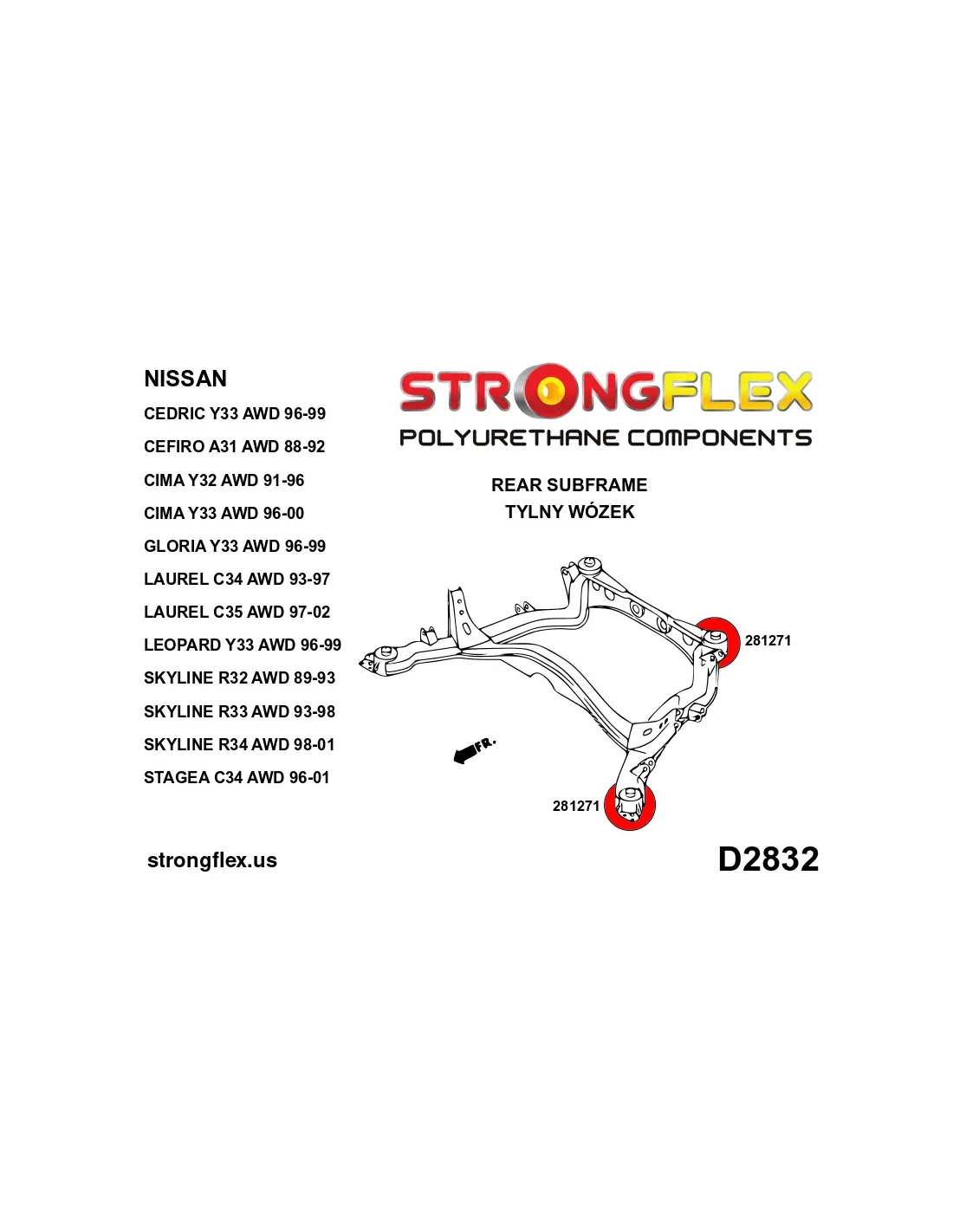 NISSAN

CEDRIC Y33 AWD 96-99

CEFIRO A31 AWD 88-92

CIMA Y32 AWD 91-96

CIMA Y33 AWD 96-00

GLORIA Y33 AWD 96-99

LAUREL C34 AWD 93-97

LAUREL C35 AWD 97-02

LEOPARD Y33 AWD 96-99

SKYLINE R32 AWD 89-93

SKYLINE R33 AWD 93-98

SKYLINE R34 AWD 98-01

STAGEA C34 AWD 96-01

STRONGFLEX

POLYURETHANE COMPONENTS

REAR SUBFRAME
TYLNY WÓZEK

281271

FR.

281271

strongflex.us

D2832