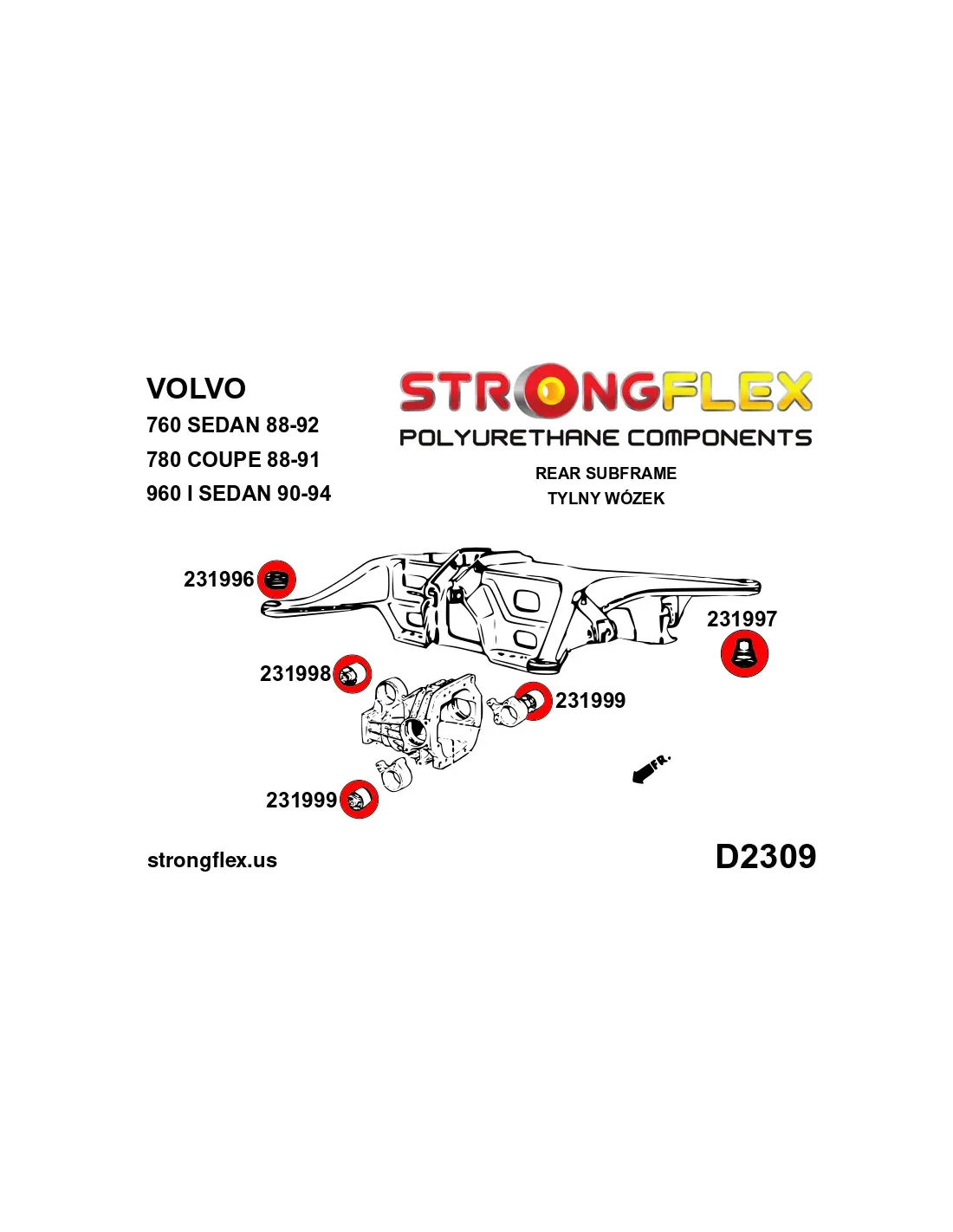 VOLVO
760 SEDAN 88-92
780 COUPE 88-91
960 I SEDAN 90-94

STRONGFLEX
POLYURETHANE COMPONENTS

REAR SUBFRAME
TYLNY WÓZEK

231996
231997
231998
231999
231999
FR.

strongflex.us

D2309