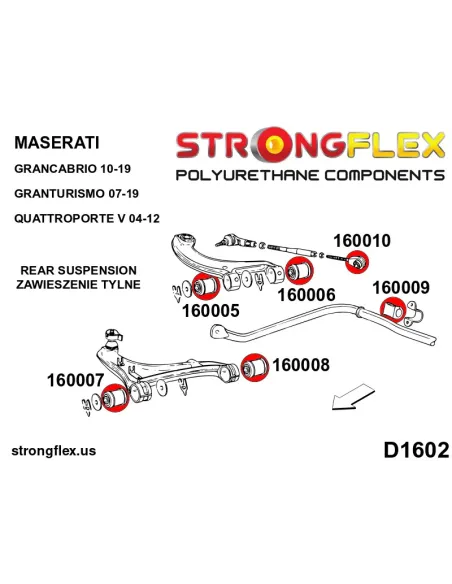 MASERATI
GRANCABRIO 10-19
GRANTURISMO 07-19
QUATTROPORTE V 04-12

STRONGFLEX
POLYURETHANE COMPONENTS

REAR SUSPENSION
ZAWIESZENIE TYLNE

160010
160009
160006
160005
160008
160007

strongflex.us

D1602