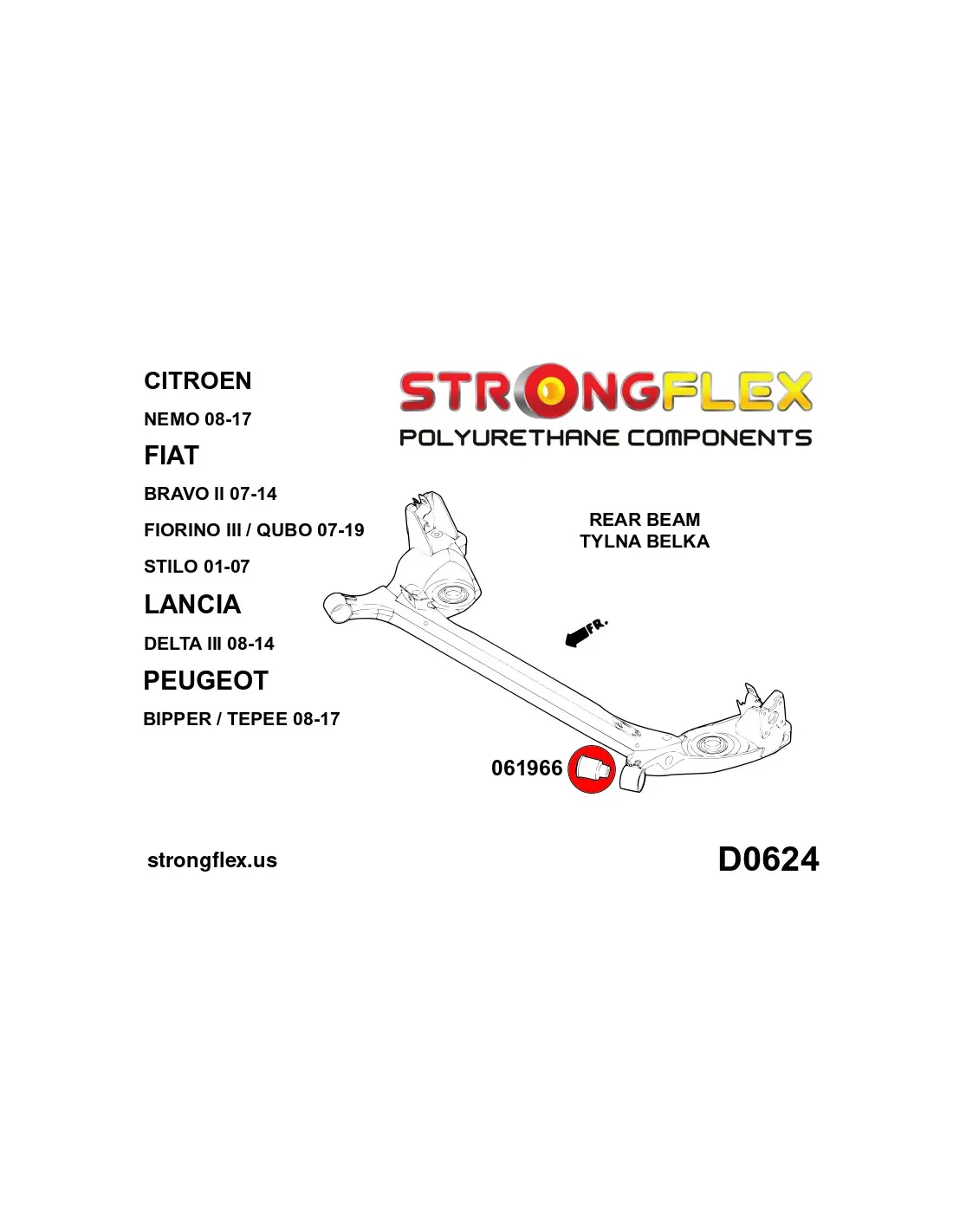 CITROEN

NEMO 08-17

FIAT

BRAVO II 07-14

FIORINO III / QUBO 07-19

STILO 01-07

LANCIA

DELTA III 08-14

PEUGEOT

BIPPER / TEPEE 08-17

STRONGFLEX

POLYURETHANE COMPONENTS

REAR BEAM
TYLNA BELKA

FR.

061966

strongflex.us

D0624