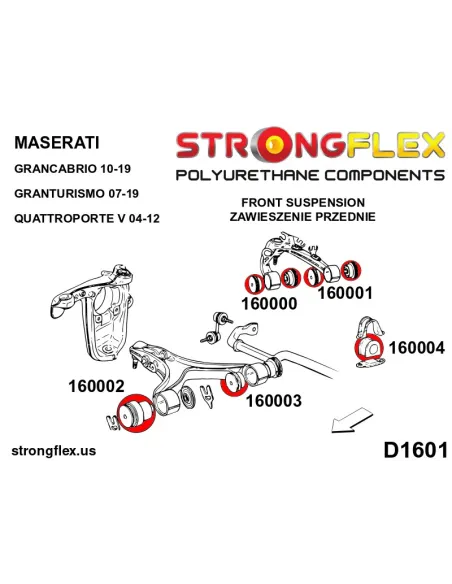 MASERATI

GRANCABRIO 10-19

GRANTURISMO 07-19

QUATTROPORTE V 04-12

STRONGFLEX

POLYURETHANE COMPONENTS

FRONT SUSPENSION
ZAWIESZENIE PRZEDNIE

160000

160001

160004

160002

160003

strongflex.us

D1601