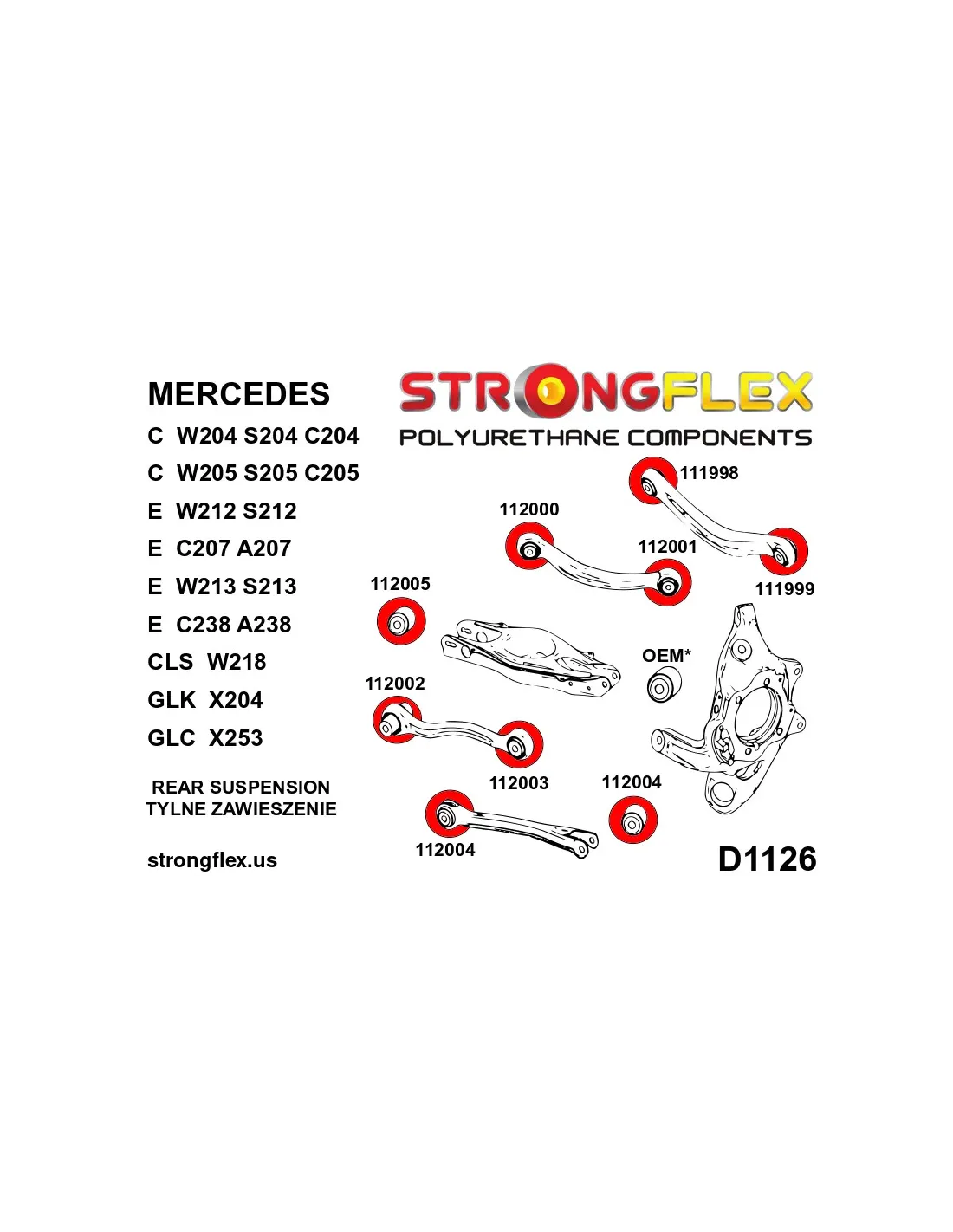 MERCEDES
C W204 S204 C204
C W205 S205 C205
E W212 S212
E C207 A207
E W213 S213
E C238 A238
CLS W218
GLK X204
GLC X253

REAR SUSPENSION
TYLNE ZAWIESZENIE

strongflex.us

STRONGFLEX
POLYURETHANE COMPONENTS

111998
112000
112001
111999
112005
OEM*
112002
112003
112004
112004

D1126