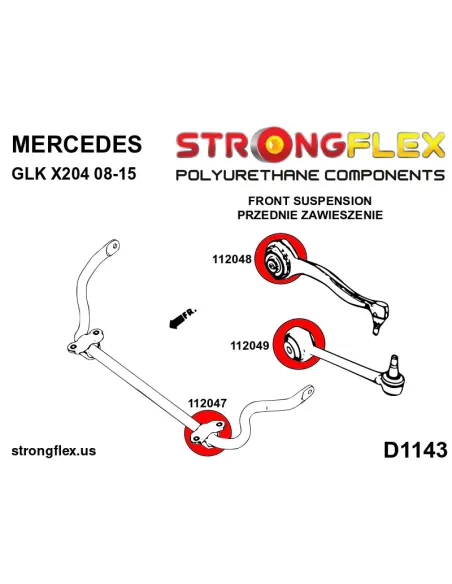 MERCEDES
GLK X204 08-15

STRONGFLEX
POLYURETHANE COMPONENTS

FRONT SUSPENSION
PRZEDNIE ZAWIESZENIE

112048

FR.

112049

112047

strongflex.us

D1143