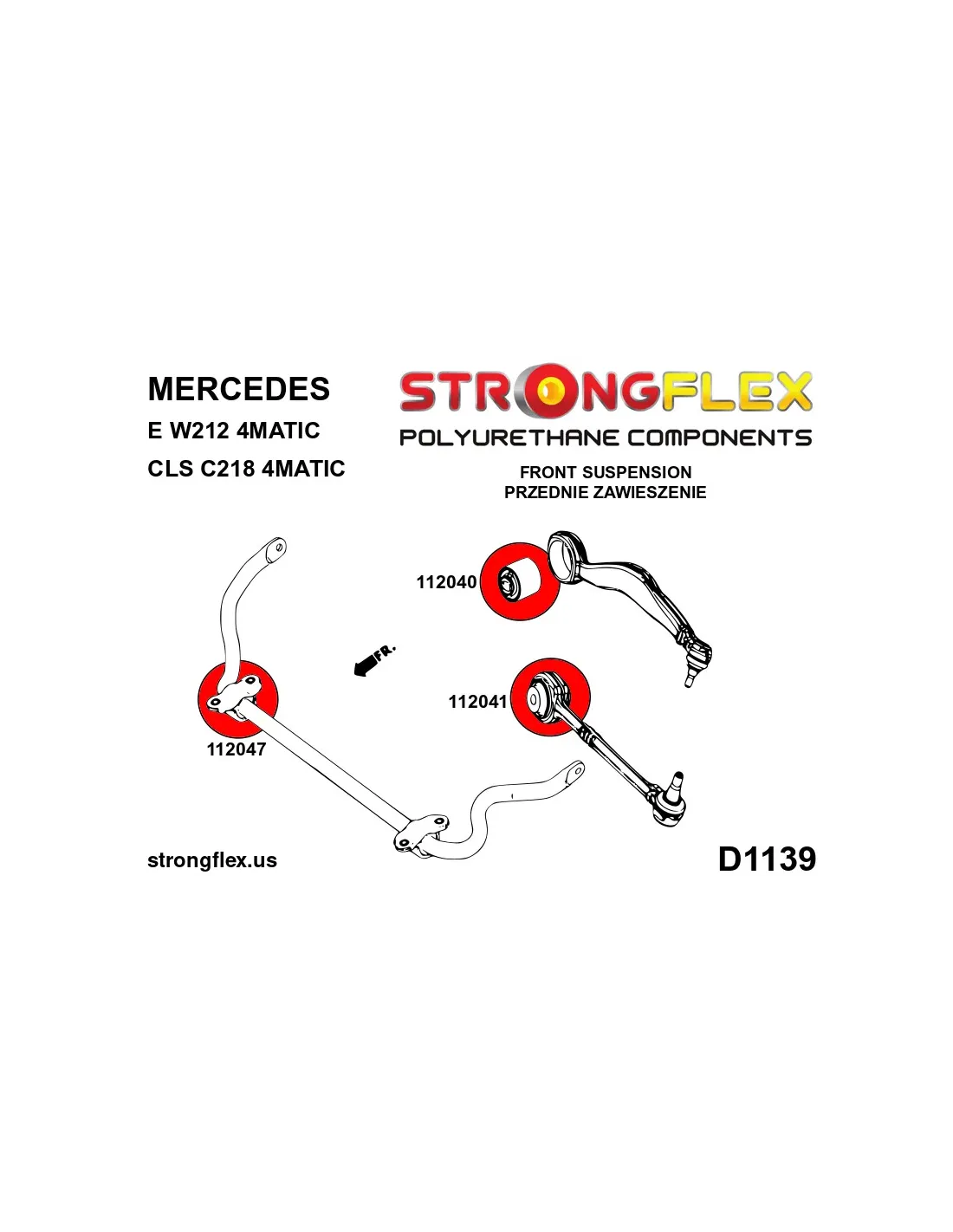 MERCEDES
E W212 4MATIC
CLS C218 4MATIC

STRONGFLEX
POLYURETHANE COMPONENTS

FRONT SUSPENSION
PRZEDNIE ZAWIESZENIE

112040

FR.

112041

112047

strongflex.us

D1139