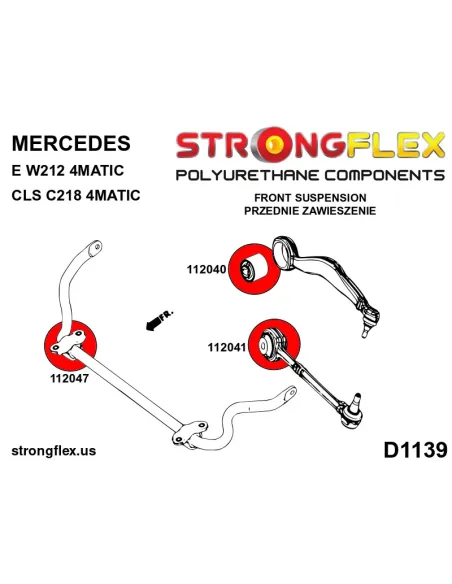 MERCEDES
E W212 4MATIC
CLS C218 4MATIC

STRONGFLEX
POLYURETHANE COMPONENTS

FRONT SUSPENSION
PRZEDNIE ZAWIESZENIE

112040

FR.

112041

112047

strongflex.us

D1139