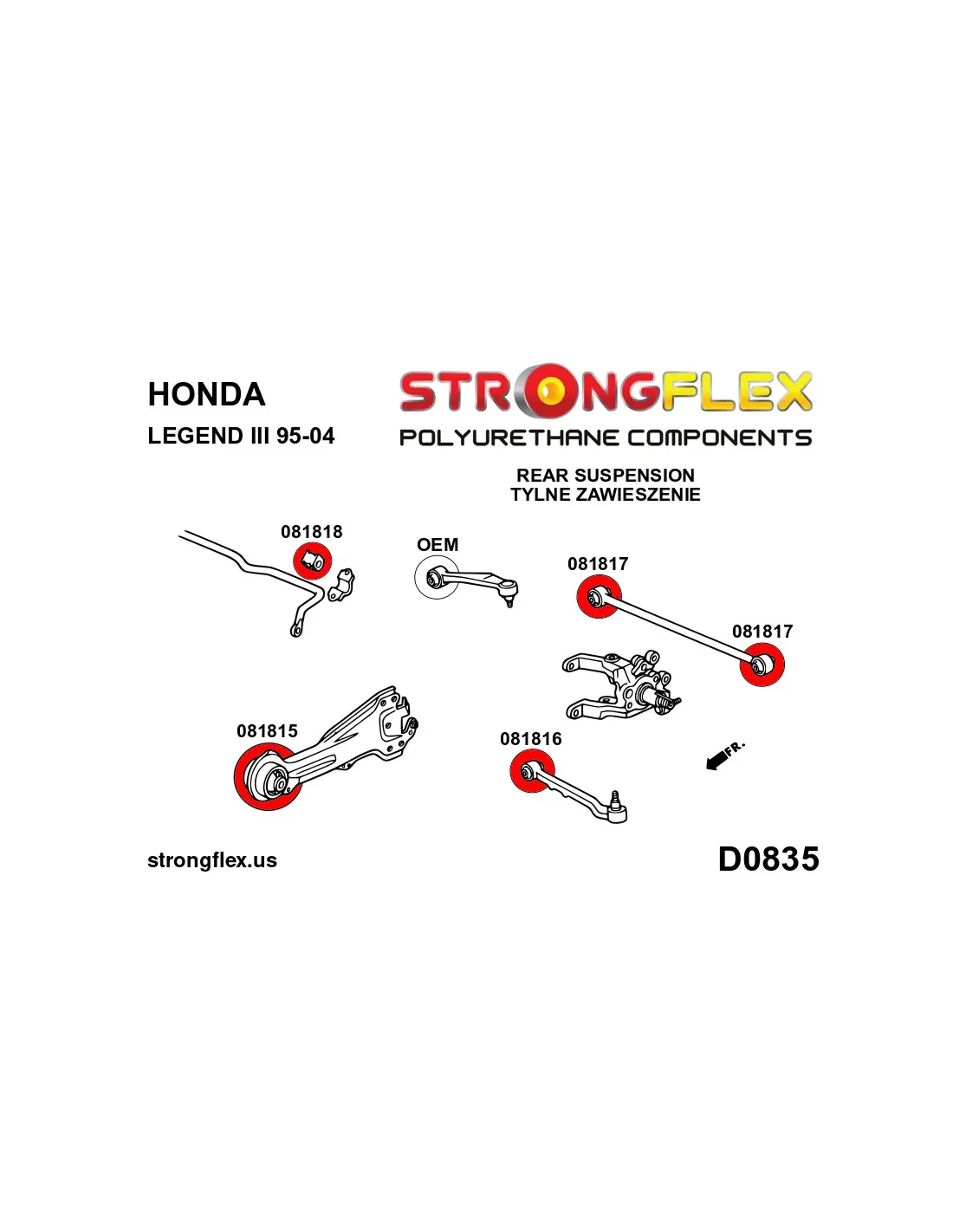 HONDA

LEGEND III 95-04

STRONGFLEX

POLYURETHANE COMPONENTS

REAR SUSPENSION
TYLNE ZAWIESZENIE

081818

OEM

081817

081817

081815

081816

FR.

strongflex.us

D0835