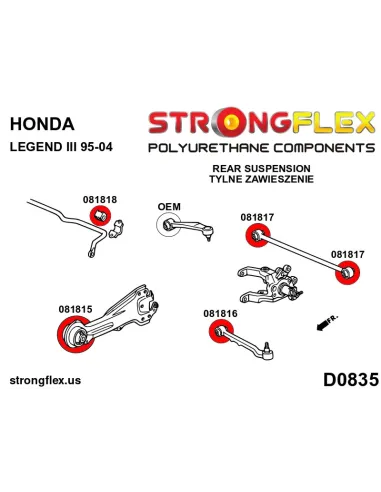 HONDA

LEGEND III 95-04

STRONGFLEX

POLYURETHANE COMPONENTS

REAR SUSPENSION
TYLNE ZAWIESZENIE

081818

OEM

081817

081817

081815

081816

FR.

strongflex.us

D0835