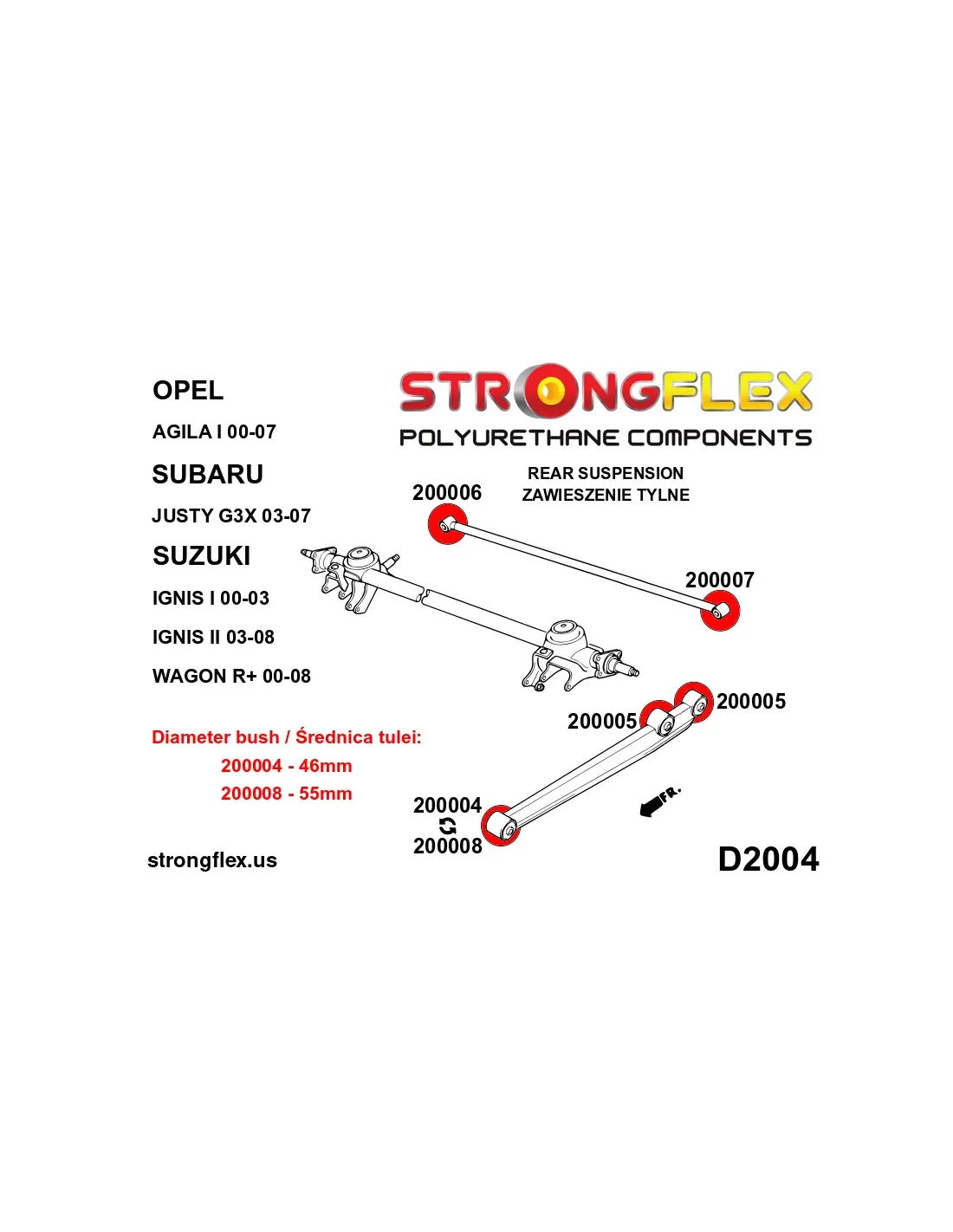 OPEL

AGILA I 00-07

SUBARU

JUSTY G3X 03-07

SUZUKI

IGNIS I 00-03

IGNIS II 03-08

WAGON R+ 00-08

Diameter bush / Średnica tulei:

200004 - 46mm

200008 - 55mm

strongflex.us

STRONGFLEX

POLYURETHANE COMPONENTS

REAR SUSPENSION
ZAWIESZENIE TYLNE

200006

200007

200005

200005

200004

200008

FR.

D2004