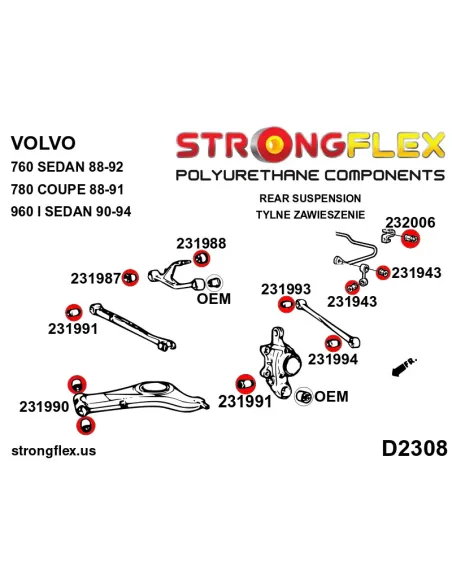 VOLVO
760 SEDAN 88-92
780 COUPE 88-91
960 I SEDAN 90-94

STRONGFLEX
POLYURETHANE COMPONENTS

REAR SUSPENSION
TYLNE ZAWIESZENIE

232006
231988
231987
OEM
231943
231993
231943
231991
231994
FR.
231990
231991
OEM

strongflex.us

D2308