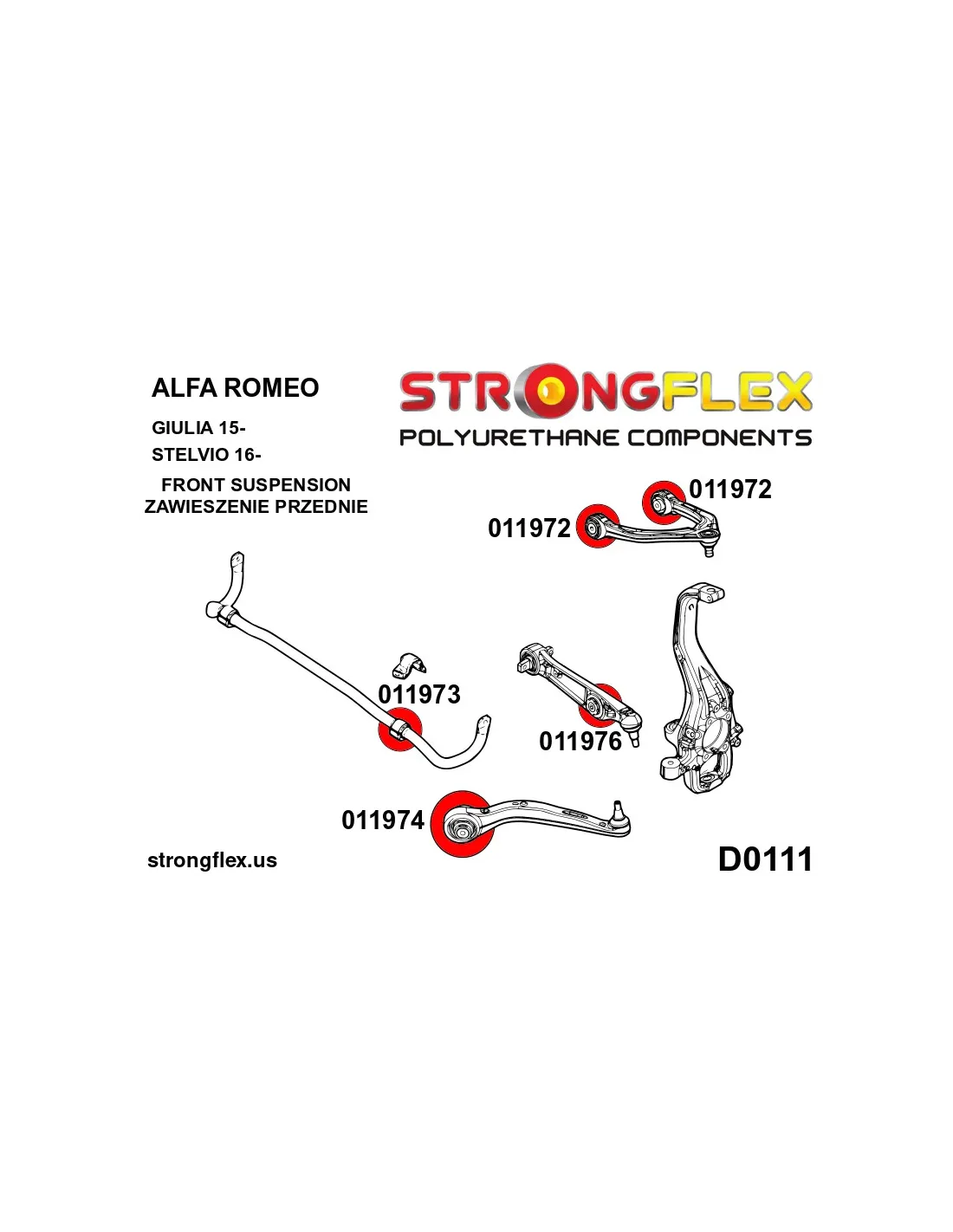 ALFA ROMEO

GIULIA 15-

STELVIO 16-

FRONT SUSPENSION
ZAWIESZENIE PRZEDNIE

STRONGFLEX
POLYURETHANE COMPONENTS

011972

011972

011973

011976

011974

strongflex.us

D0111