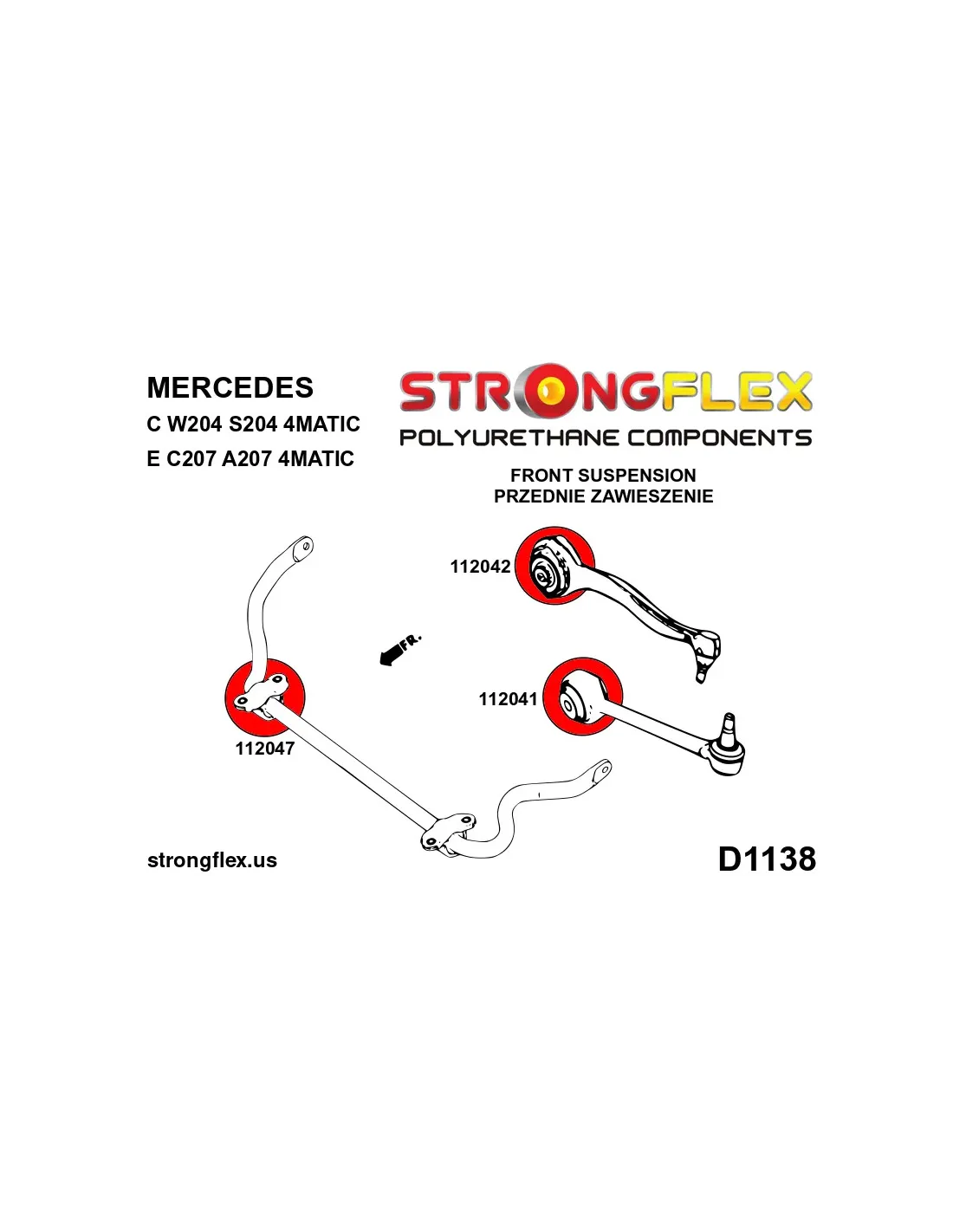 MERCEDES
C W204 S204 4MATIC
E C207 A207 4MATIC

STRONGFLEX
POLYURETHANE COMPONENTS

FRONT SUSPENSION
PRZEDNIE ZAWIESZENIE

112042

FR.

112041

112047

strongflex.us

D1138