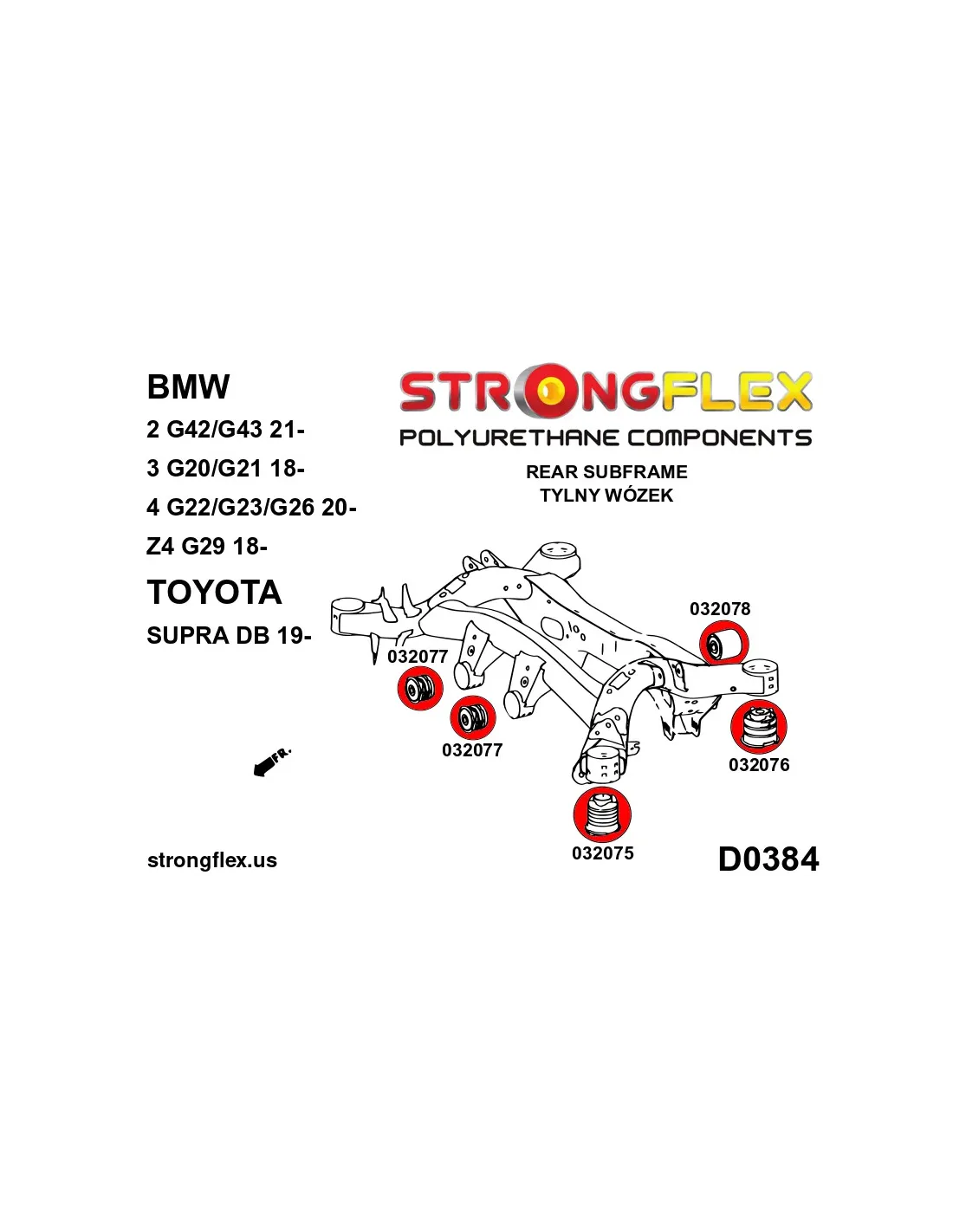 BMW
2 G42/G43 21-
3 G20/G21 18-
4 G22/G23/G26 20-
Z4 G29 18-
TOYOTA
SUPRA DB 19-

STRONGFLEX
POLYURETHANE COMPONENTS

REAR SUBFRAME
TYLNY WÓZEK

032078
032077
032077
032076
032075

FR.

strongflex.us

D0384