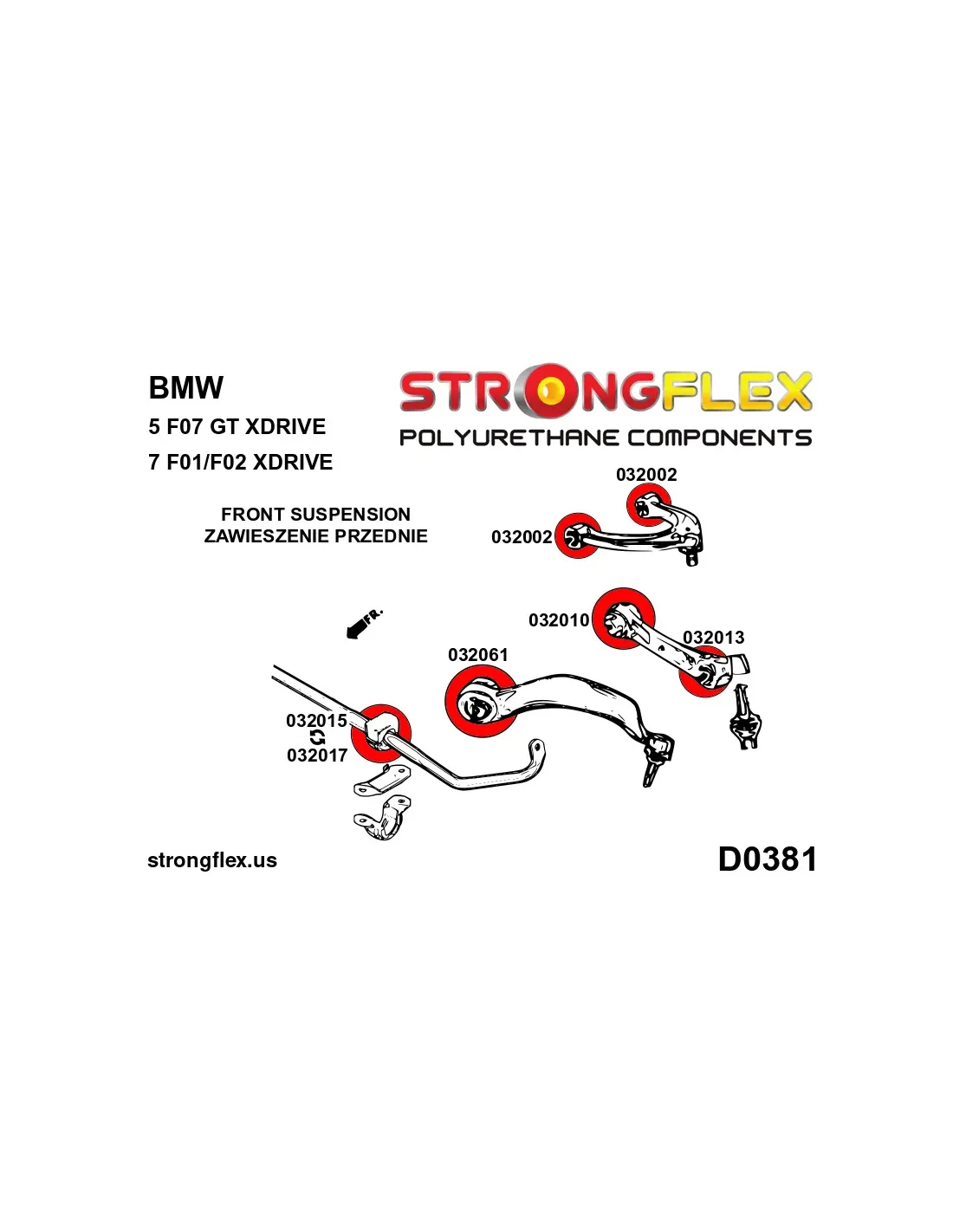 BMW
5 F07 GT XDRIVE
7 F01/F02 XDRIVE

STRONGFLEX
POLYURETHANE COMPONENTS

FRONT SUSPENSION
ZAWIESZENIE PRZEDNIE

032002
032002
FR.
032010
032013
032061
032015
032017

strongflex.us

D0381