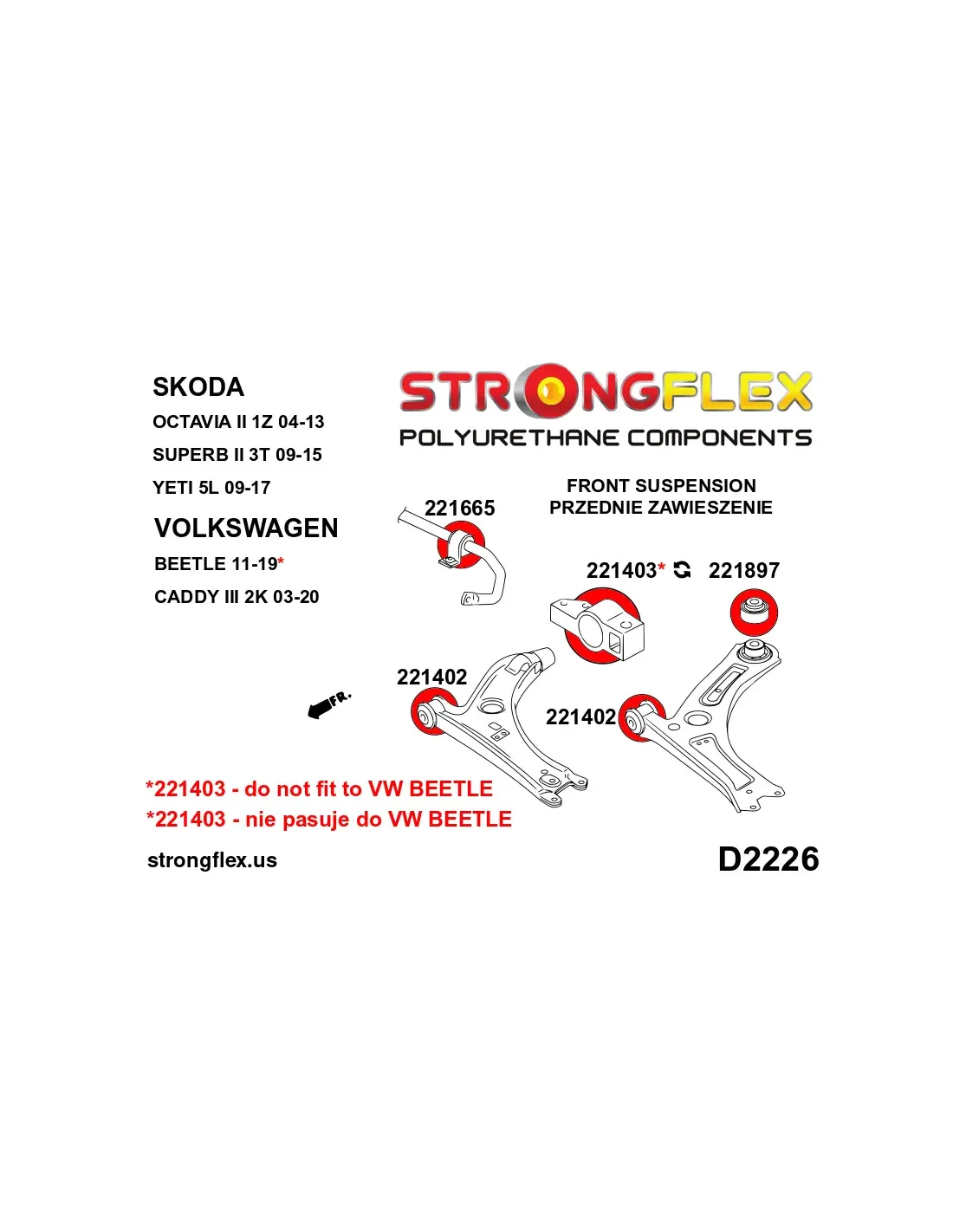 SKODA
OCTAVIA II 1Z 04-13
SUPERB II 3T 09-15
YETI 5L 09-17
VOLKSWAGEN
BEETLE 11-19*
CADDY III 2K 03-20

STRONGFLEX
POLYURETHANE COMPONENTS

FRONT SUSPENSION
PRZEDNIE ZAWIESZENIE

221665

221403* 221897

221402

221402

FR.

*221403 - do not fit to VW BEETLE
*221403 - nie pasuje do VW BEETLE

strongflex.us

D2226