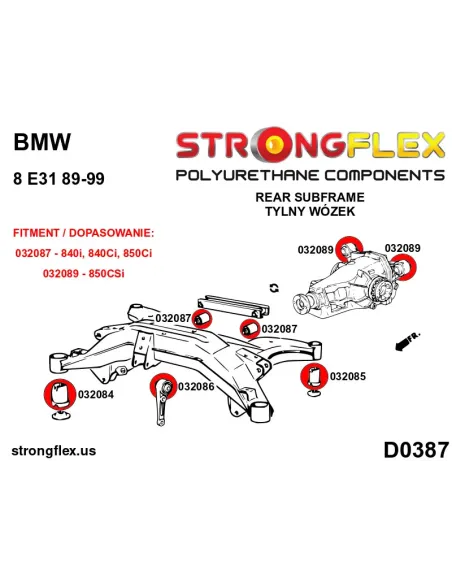 BMW

8 E31 89-99

STRONGFLEX

POLYURETHANE COMPONENTS

REAR SUBFRAME
TYLNY WÓZEK

FITMENT / DOPASOWANIE:
032087 - 840i, 840Ci, 850Ci
032089 - 850CSi

032089

032089

032087

032087

FR.

032085

032084

032086

strongflex.us

D0387