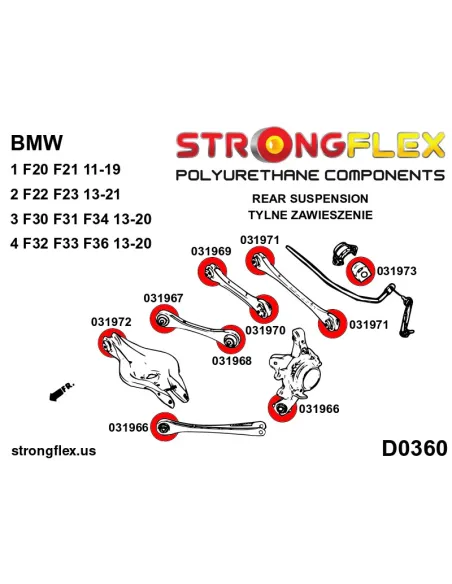 BMW
1 F20 F21 11-19
2 F22 F23 13-21
3 F30 F31 F34 13-20
4 F32 F33 F36 13-20

STRONGFLEX
POLYURETHANE COMPONENTS

REAR SUSPENSION
TYLNE ZAWIESZENIE

031969
031971
031973
031967
031970
031971
031972
031968
FR.
031966
031966

strongflex.us

D0360