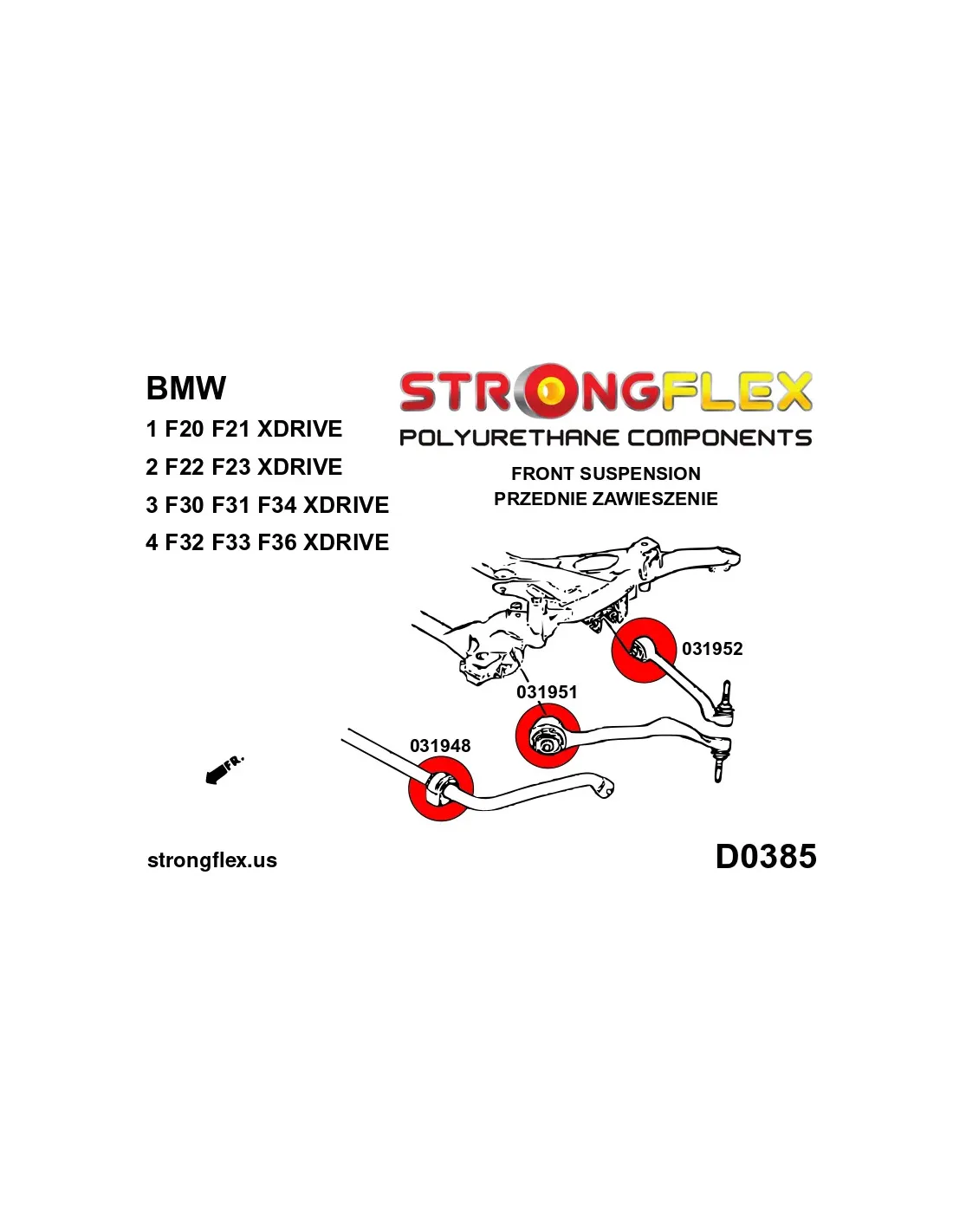 BMW

1 F20 F21 XDRIVE

2 F22 F23 XDRIVE

3 F30 F31 F34 XDRIVE

4 F32 F33 F36 XDRIVE

STRONGFLEX

POLYURETHANE COMPONENTS

FRONT SUSPENSION
PRZEDNIE ZAWIESZENIE

031952

031951

031948

FR.

strongflex.us

D0385