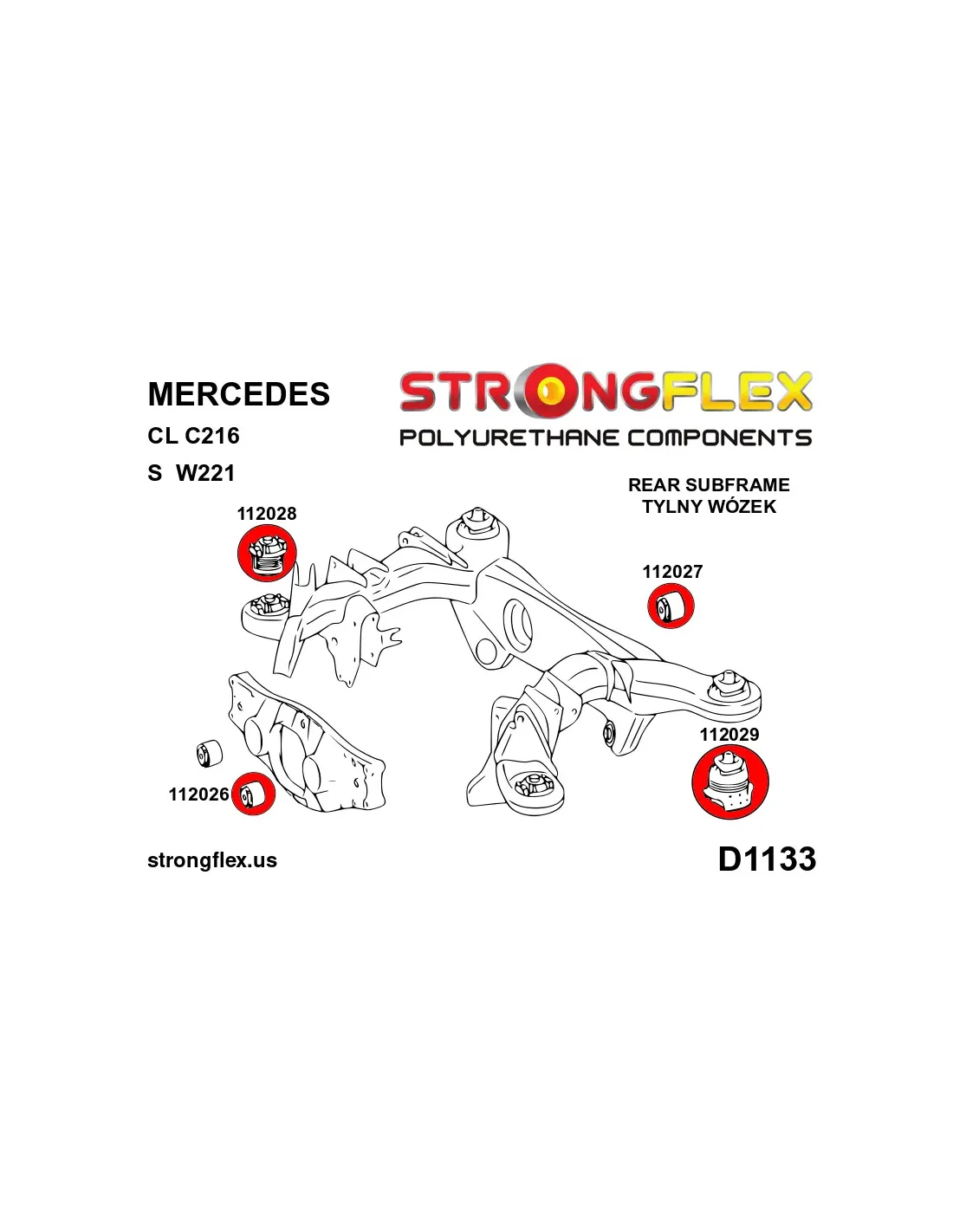 MERCEDES
CL C216
S W221

STRONGFLEX
POLYURETHANE COMPONENTS

REAR SUBFRAME
TYLNY WÓZEK

112028

112027

112029

112026

strongflex.us

D1133