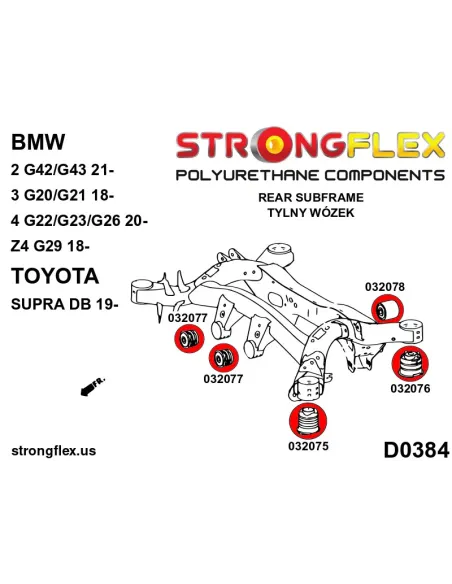 BMW
2 G42/G43 21-
3 G20/G21 18-
4 G22/G23/G26 20-
Z4 G29 18-
TOYOTA
SUPRA DB 19-

STRONGFLEX
POLYURETHANE COMPONENTS

REAR SUBFRAME
TYLNY WÓZEK

032078
032077
032077
032076
032075
FR.

strongflex.us

D0384