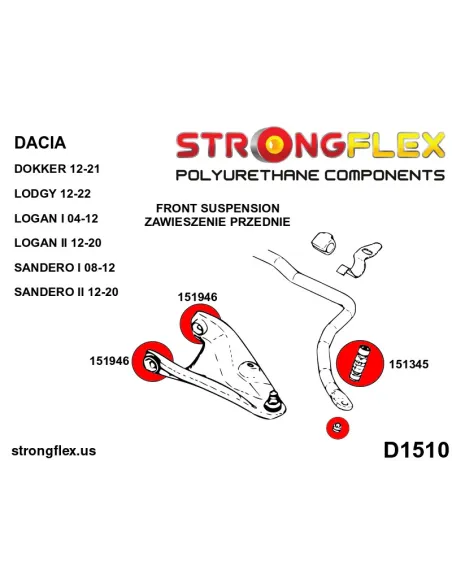 DACIA
DOKKER 12-21
LODGY 12-22
LOGAN I 04-12
LOGAN II 12-20
SANDERO I 08-12
SANDERO II 12-20

STRONGFLEX
POLYURETHANE COMPONENTS

FRONT SUSPENSION
ZAWIESZENIE PRZEDNIE

151946
151946
151345

strongflex.us

D1510