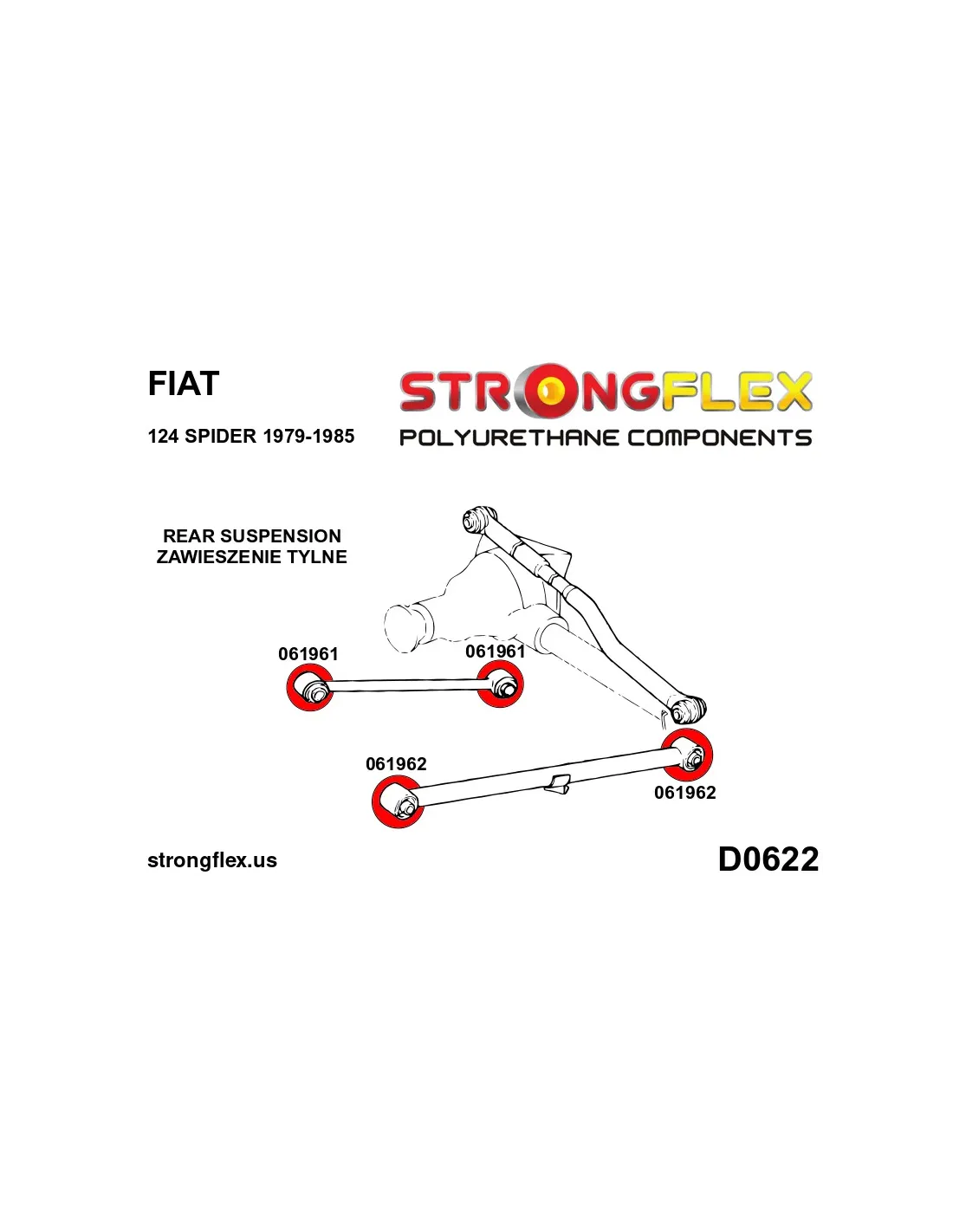 FIAT

124 SPIDER 1979-1985

STRONGFLEX
POLYURETHANE COMPONENTS

REAR SUSPENSION
ZAWIESZENIE TYLNE

061961

061961

061962

061962

strongflex.us

D0622