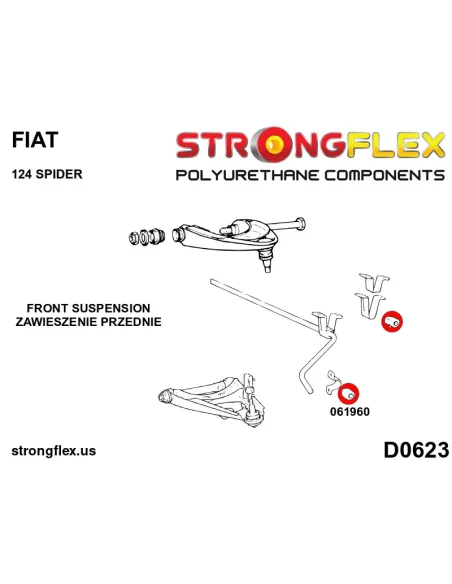 FIAT

124 SPIDER

STRONGFLEX
POLYURETHANE COMPONENTS

FRONT SUSPENSION
ZAWIESZENIE PRZEDNIE

061960

strongflex.us

D0623