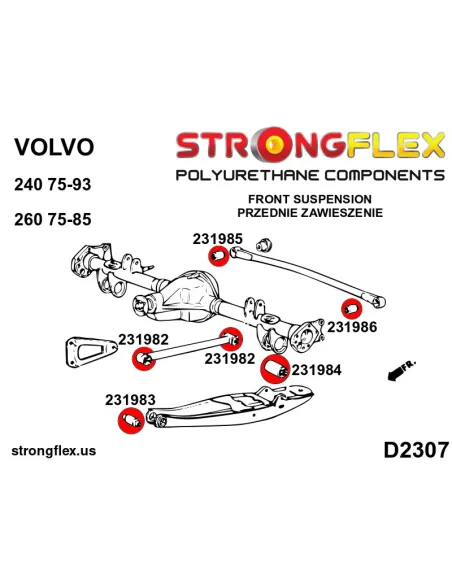 VOLVO

240 75-93

260 75-85

STRONGFLEX

POLYURETHANE COMPONENTS

FRONT SUSPENSION
PRZEDNIE ZAWIESZENIE

231985

231986

231982

231982

231984

FR.

231983

strongflex.us

D2307