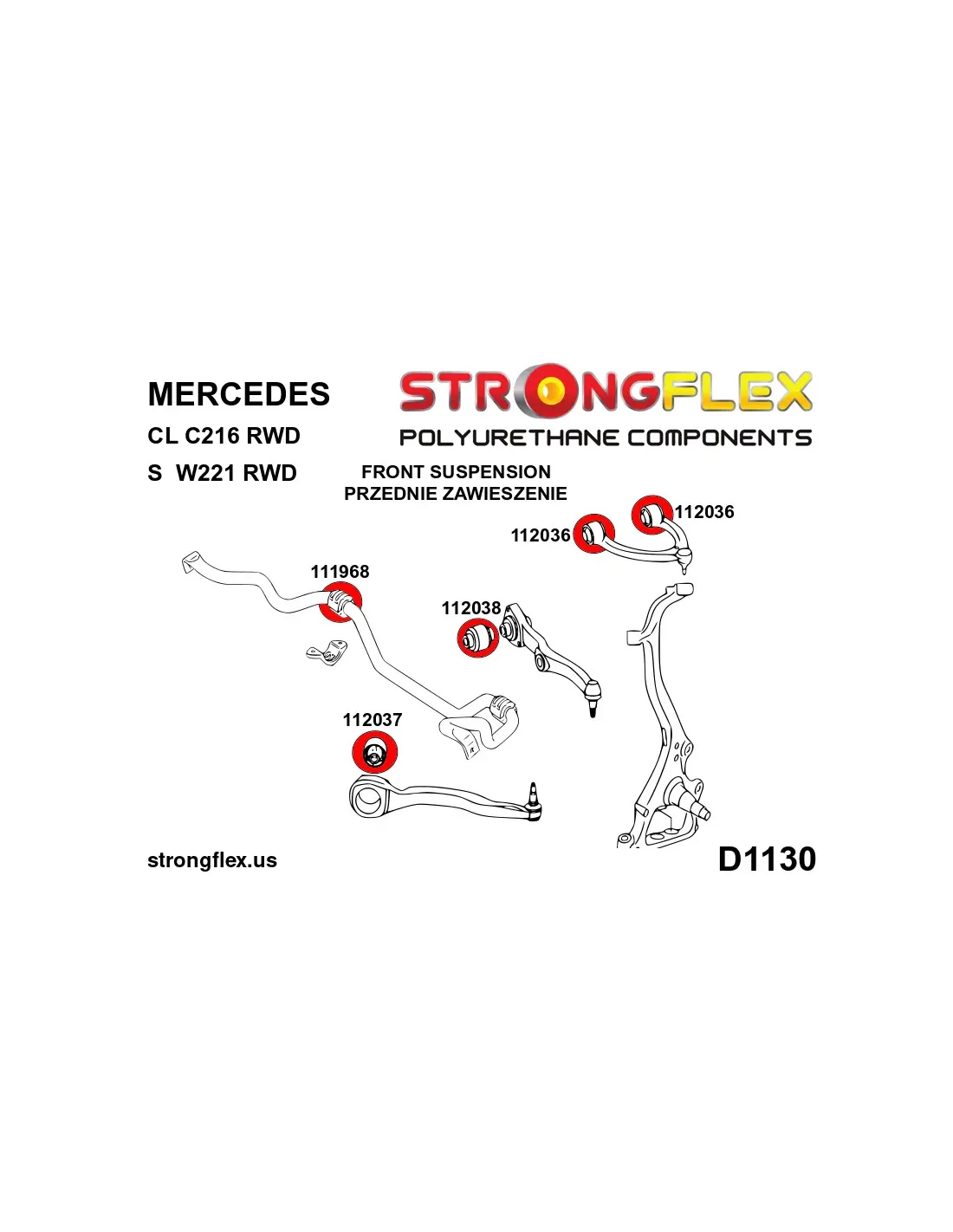 MERCEDES

CL C216 RWD

S W221 RWD

STRONGFLEX

POLYURETHANE COMPONENTS

FRONT SUSPENSION
PRZEDNIE ZAWIESZENIE

112036

112036

111968

112038

112037

strongflex.us

D1130