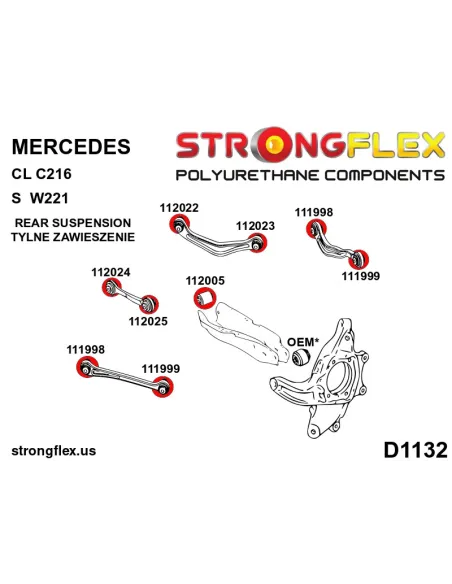 MERCEDES

CL C216

S W221

REAR SUSPENSION
TYLNE ZAWIESZENIE

STRONGFLEX
POLYURETHANE COMPONENTS

112022

112023

111998

111999

112024

112025

112005

OEM*

111998

111999

strongflex.us

D1132