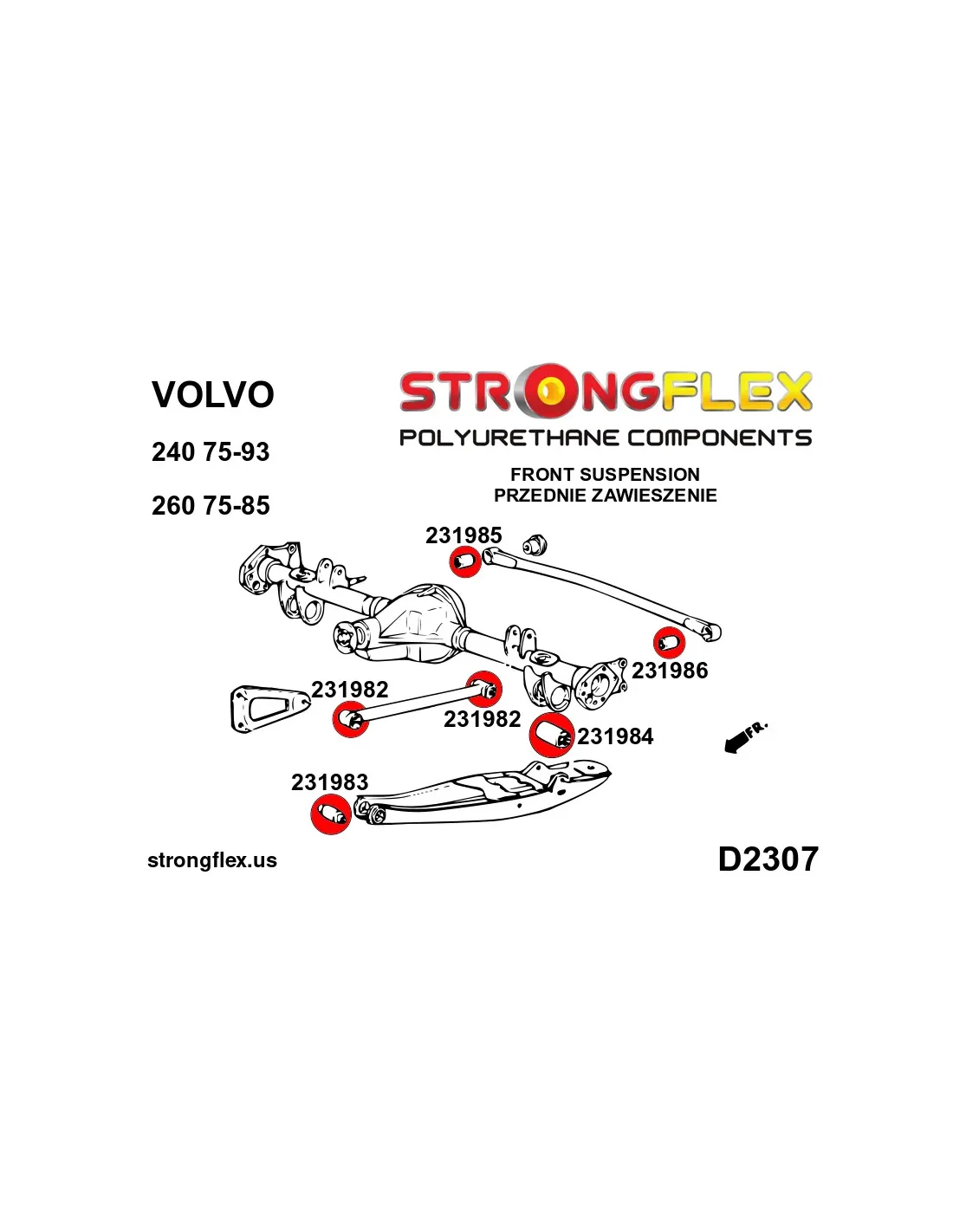 VOLVO

240 75-93

260 75-85

STRONGFLEX
POLYURETHANE COMPONENTS

FRONT SUSPENSION
PRZEDNIE ZAWIESZENIE

231985

231986

231982

231982

231984

FR.

231983

strongflex.us

D2307