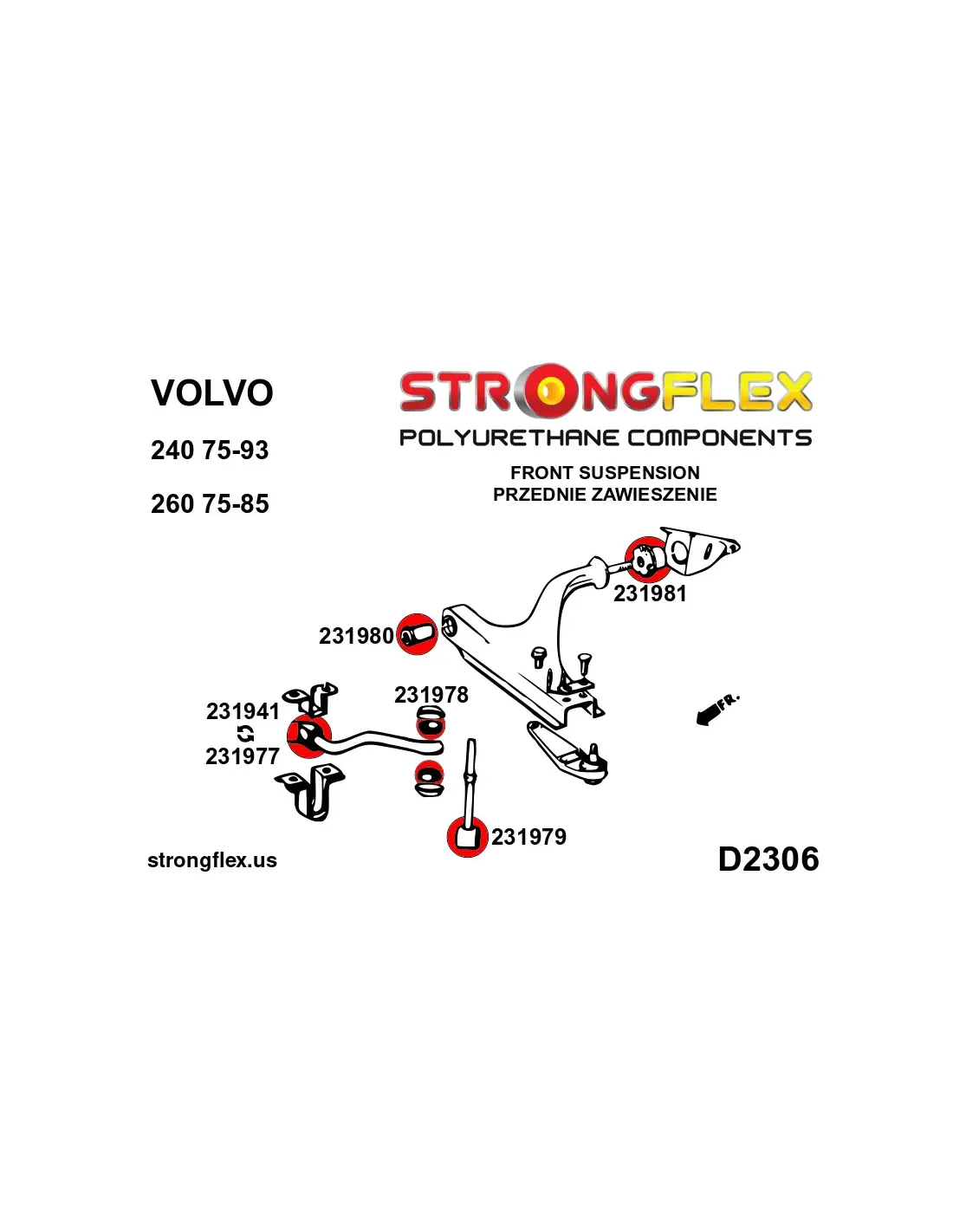 VOLVO

240 75-93

260 75-85

STRONGFLEX
POLYURETHANE COMPONENTS

FRONT SUSPENSION
PRZEDNIE ZAWIESZENIE

231981

231980

231978

231941
231977

FR.

231979

strongflex.us

D2306