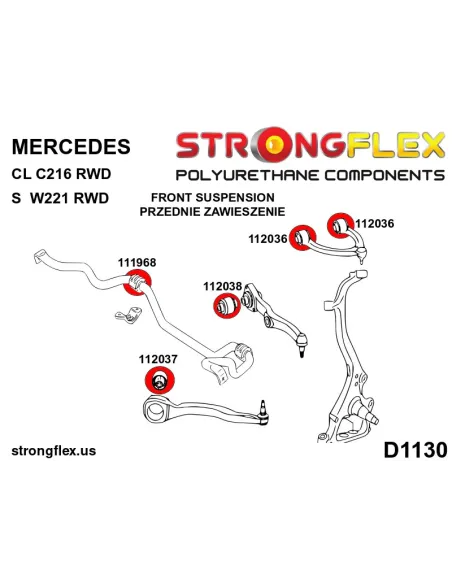 MERCEDES
CL C216 RWD
S W221 RWD

STRONGFLEX
POLYURETHANE COMPONENTS

FRONT SUSPENSION
PRZEDNIE ZAWIESZENIE

112036
112036
111968
112038
112037

strongflex.us

D1130