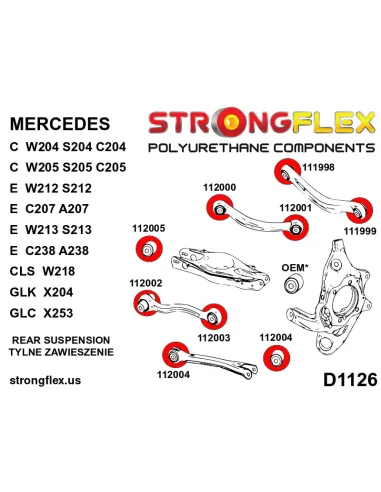 MERCEDES
C W204 S204 C204
C W205 S205 C205
E W212 S212
E C207 A207
E W213 S213
E C238 A238
CLS W218
GLK X204
GLC X253

REAR SUSPENSION
TYLNE ZAWIESZENIE

strongflex.us

STRONGFLEX
POLYURETHANE COMPONENTS

111998
112000
112001
111999
112005
OEM*
112002
112003
112004
112004

D1126