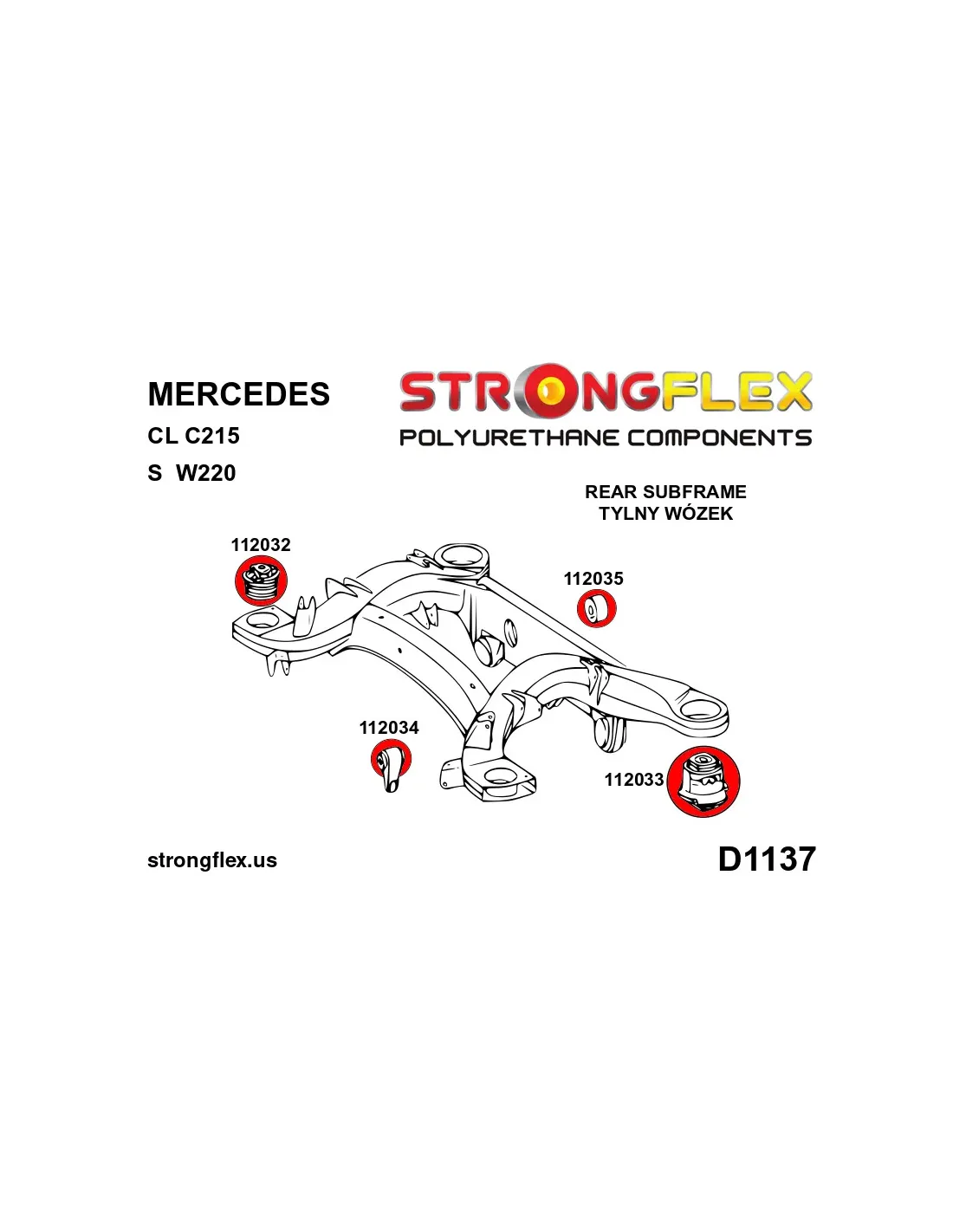 MERCEDES

CL C215

S W220

STRONGFLEX
POLYURETHANE COMPONENTS

REAR SUBFRAME
TYLNY WÓZEK

112032

112035

112034

112033

strongflex.us

D1137