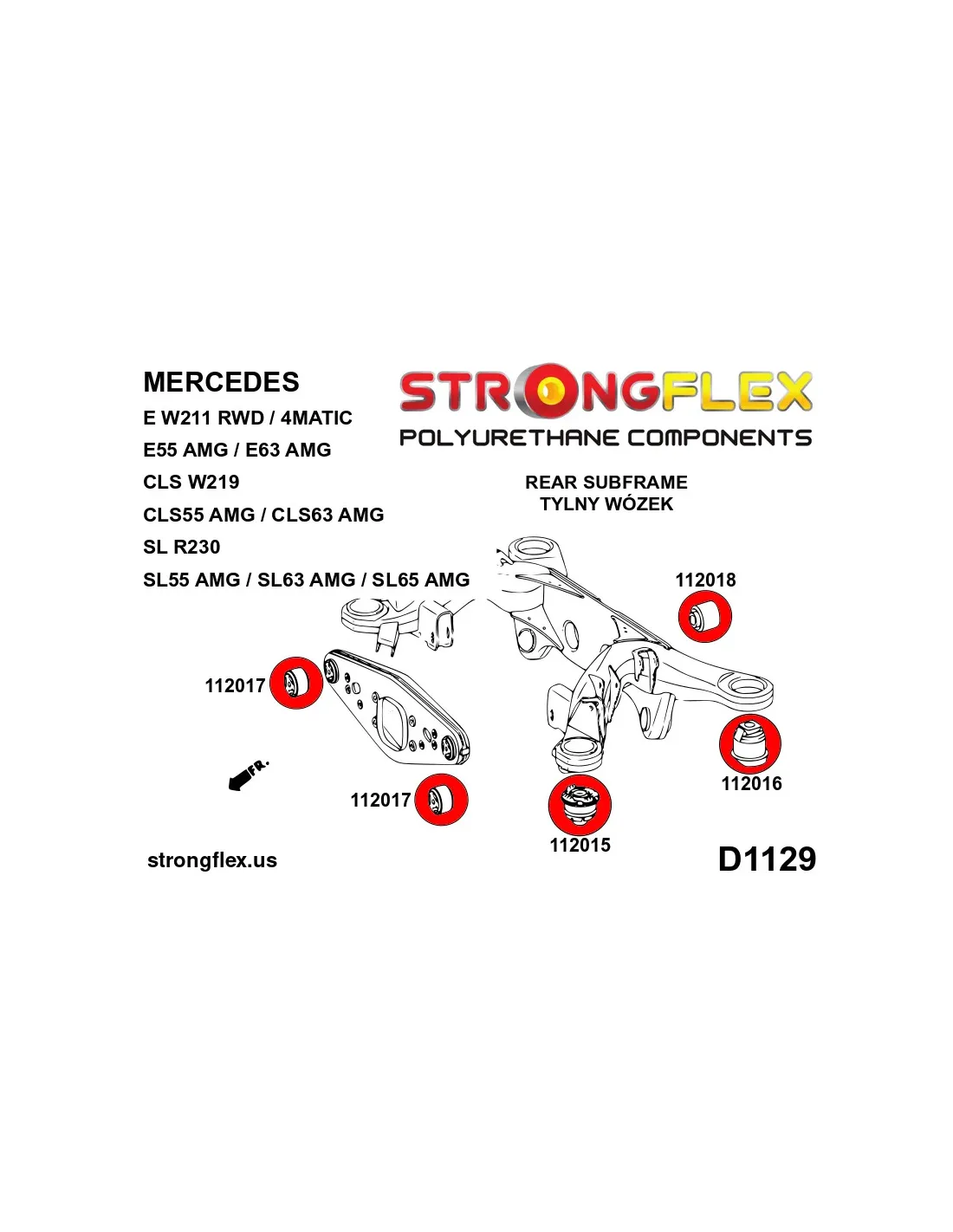 MERCEDES
E W211 RWD / 4MATIC
E55 AMG / E63 AMG
CLS W219
CLS55 AMG / CLS63 AMG
SL R230
SL55 AMG / SL63 AMG / SL65 AMG

STRONGFLEX
POLYURETHANE COMPONENTS

REAR SUBFRAME
TYLNY WÓZEK

112018

112017

FR.

112017

112016

112015

strongflex.us

D1129