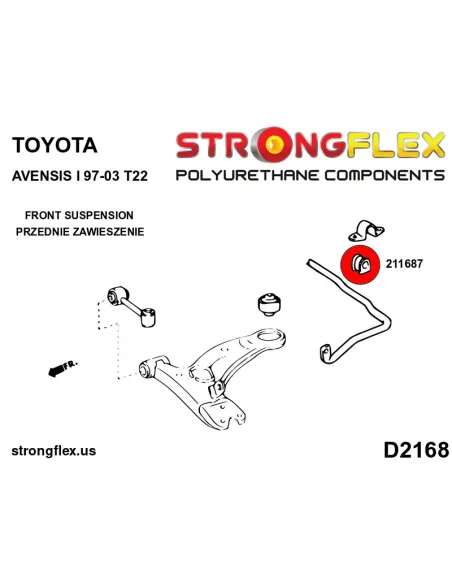 TOYOTA

AVENSIS I 97-03 T22

STRONGFLEX
POLYURETHANE COMPONENTS

FRONT SUSPENSION
PRZEDNIE ZAWIESZENIE

211687

FR.

strongflex.us

D2168