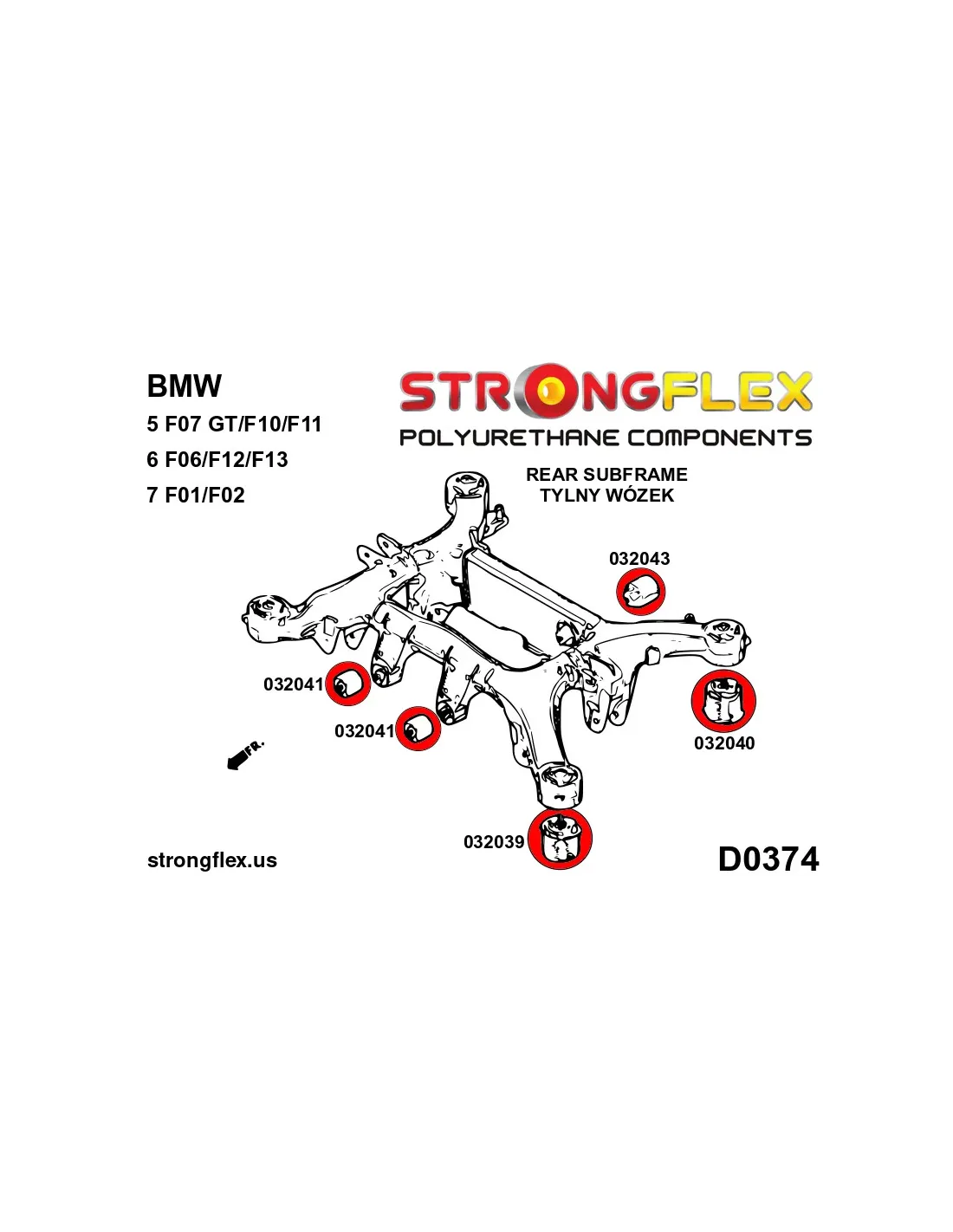 BMW
5 F07 GT/F10/F11
6 F06/F12/F13
7 F01/F02

STRONGFLEX
POLYURETHANE COMPONENTS

REAR SUBFRAME
TYLNY WÓZEK

032043

032041

032041

032040

FR.

032039

strongflex.us

D0374