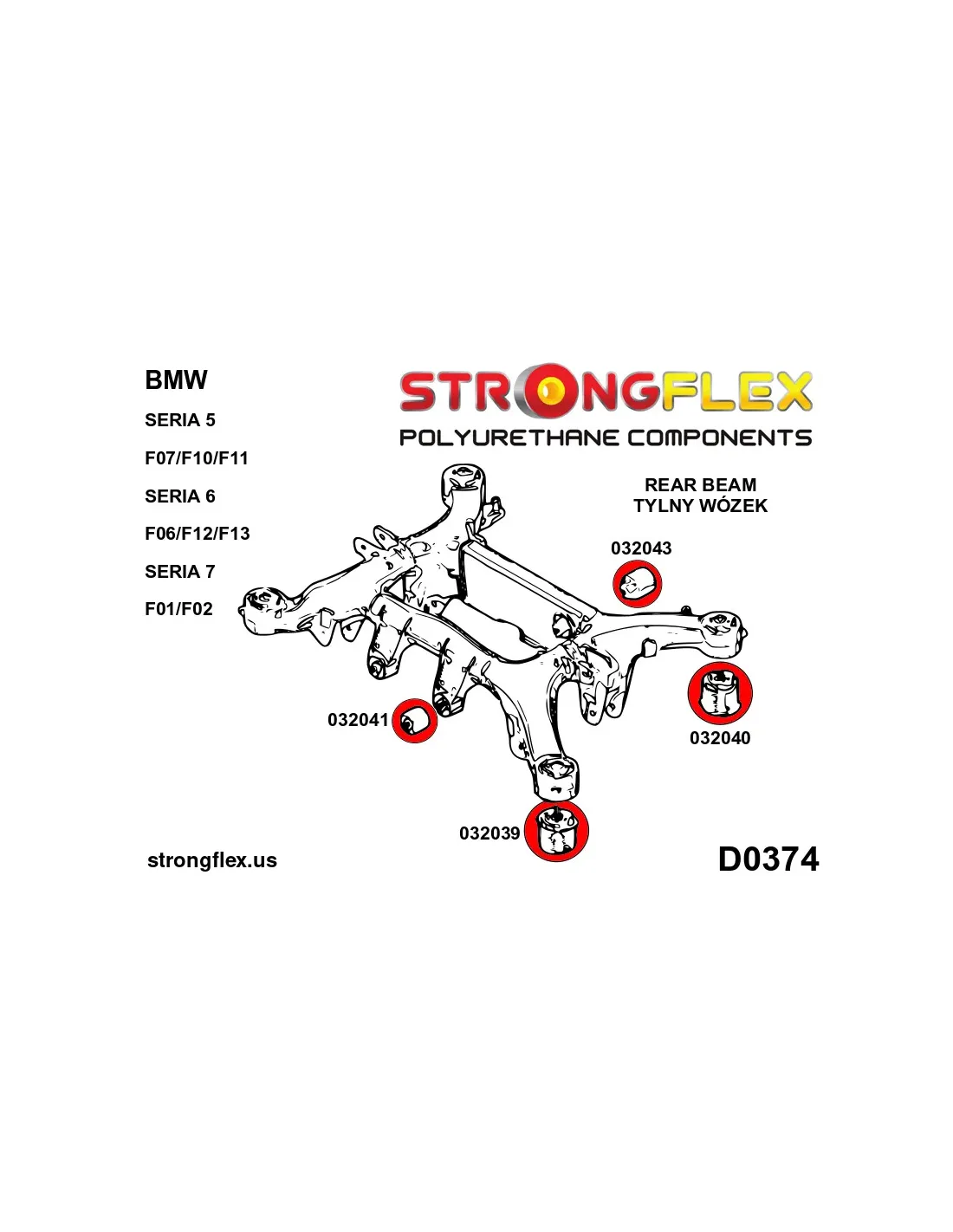 BMW

SERIA 5

F07/F10/F11

SERIA 6

F06/F12/F13

SERIA 7

F01/F02

STRONGFLEX

POLYURETHANE COMPONENTS

REAR BEAM
TYLNY WÓZEK

032043

032041

032040

032039

strongflex.us

D0374