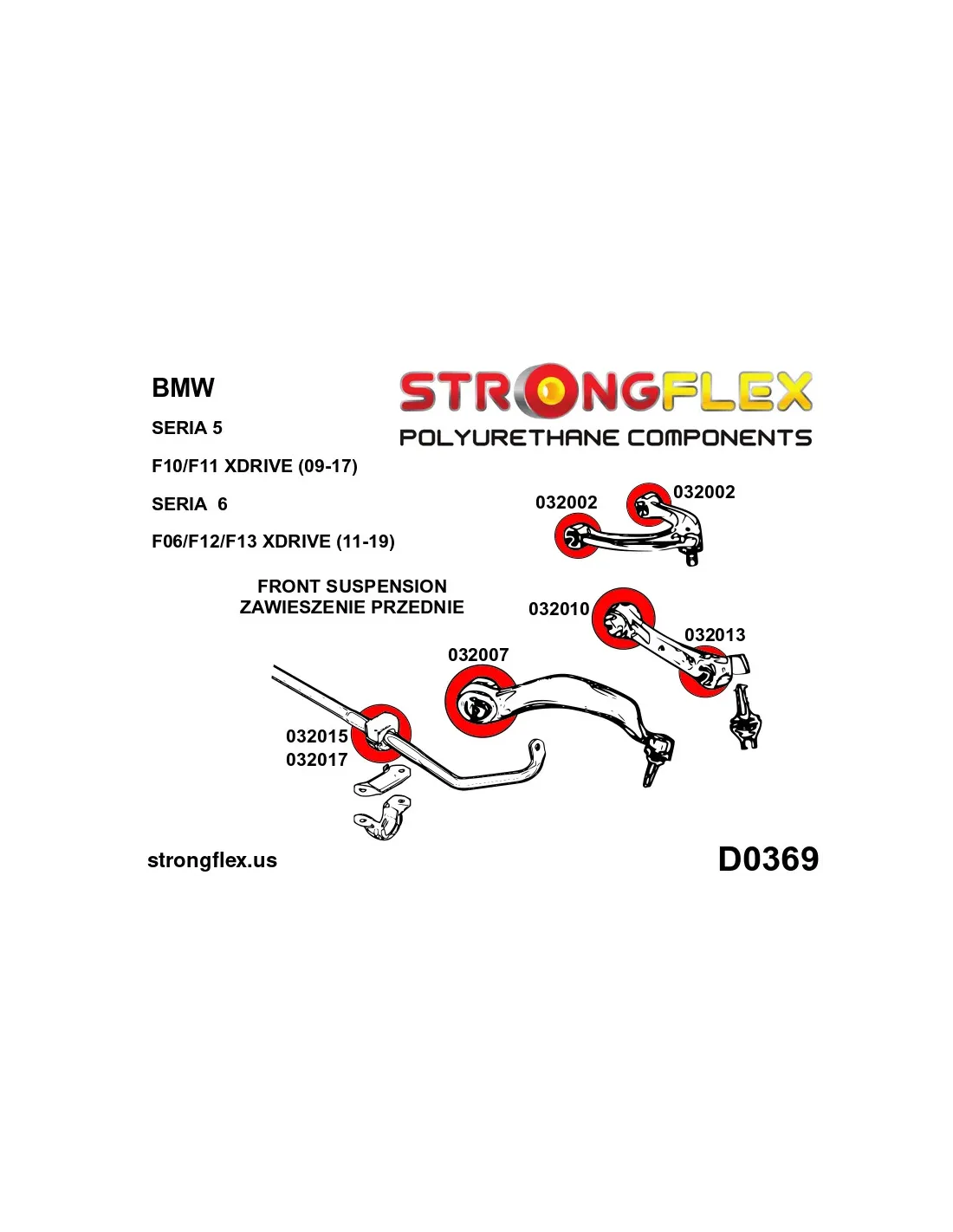 BMW

SERIA 5

F10/F11 XDRIVE (09-17)

SERIA 6

F06/F12/F13 XDRIVE (11-19)

STRONGFLEX

POLYURETHANE COMPONENTS

FRONT SUSPENSION
ZAWIESZENIE PRZEDNIE

032002

032002

032010

032013

032007

032015
032017

strongflex.us

D0369