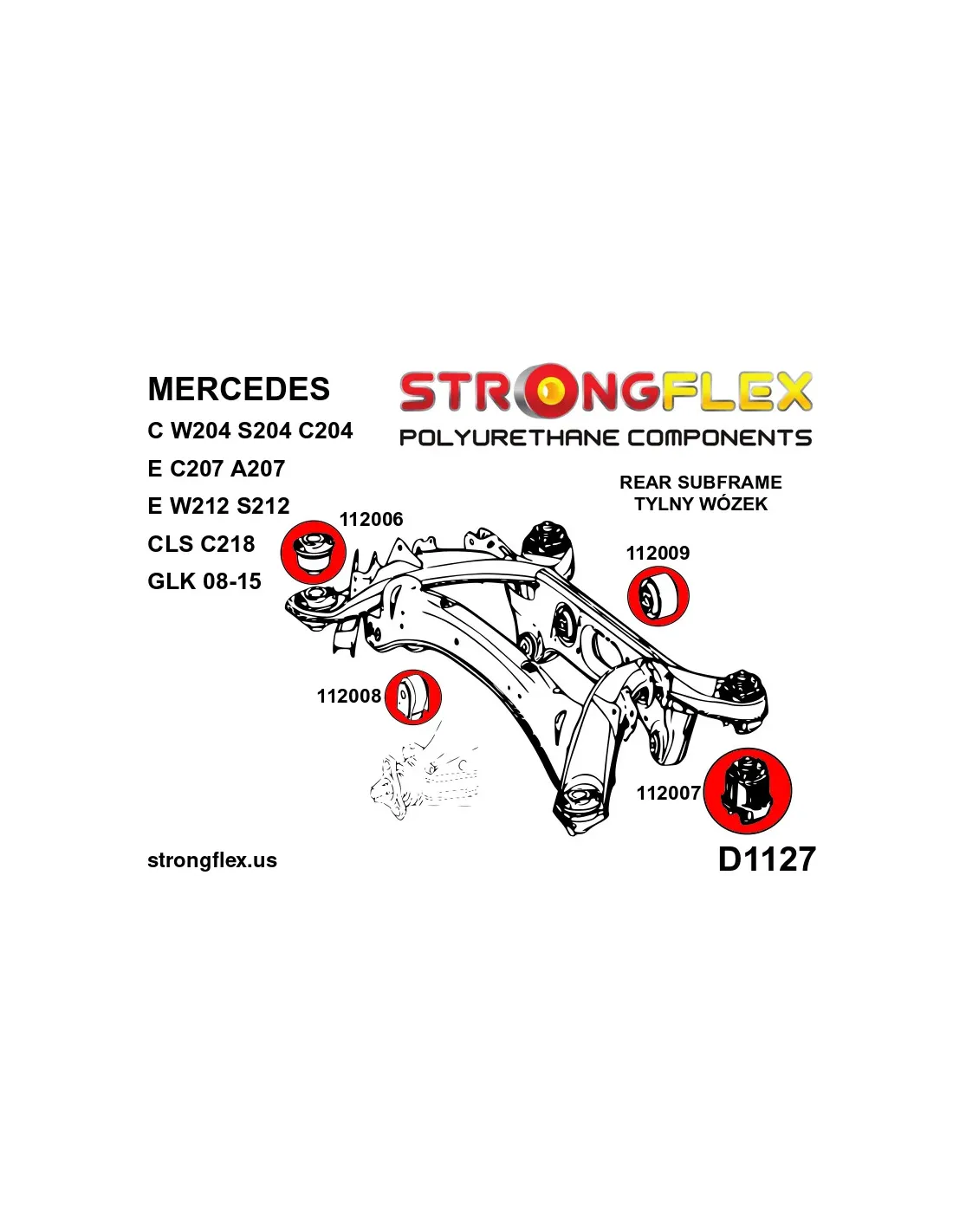 MERCEDES
C W204 S204 C204
E C207 A207
E W212 S212
CLS C218
GLK 08-15

STRONGFLEX
POLYURETHANE COMPONENTS

REAR SUBFRAME
TYLNY WÓZEK

112006

112009

112008

112007

strongflex.us

D1127