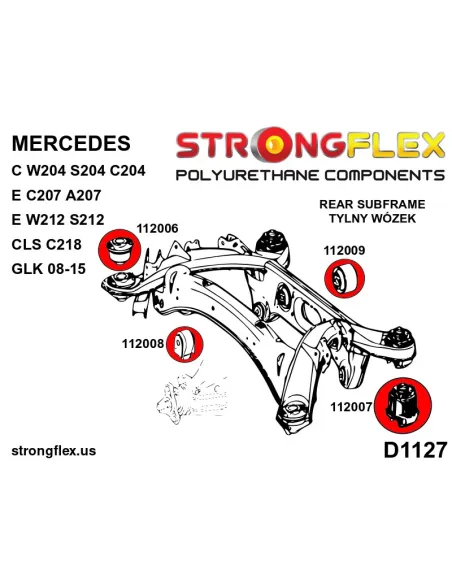 MERCEDES
C W204 S204 C204
E C207 A207
E W212 S212
CLS C218
GLK 08-15

STRONGFLEX
POLYURETHANE COMPONENTS

REAR SUBFRAME
TYLNY WÓZEK

112006

112009

112008

112007

strongflex.us

D1127