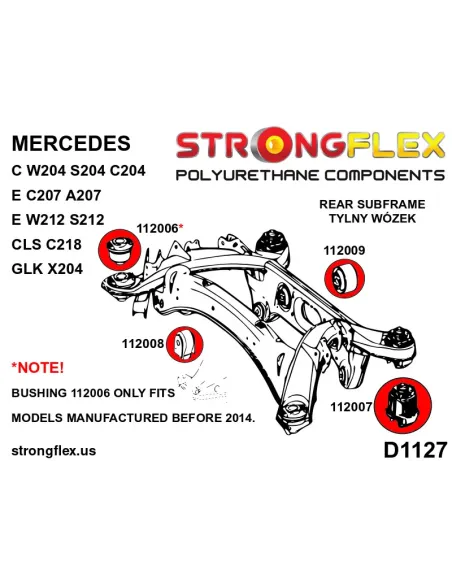 MERCEDES
C W204 S204 C204
E C207 A207
E W212 S212
CLS C218
GLK X204

STRONGFLEX
POLYURETHANE COMPONENTS

REAR SUBFRAME
TYLNY WÓZEK

112006*

112009

112008

112007

*NOTE!
BUSHING 112006 ONLY FITS
MODELS MANUFACTURED BEFORE 2014.

strongflex.us

D1127