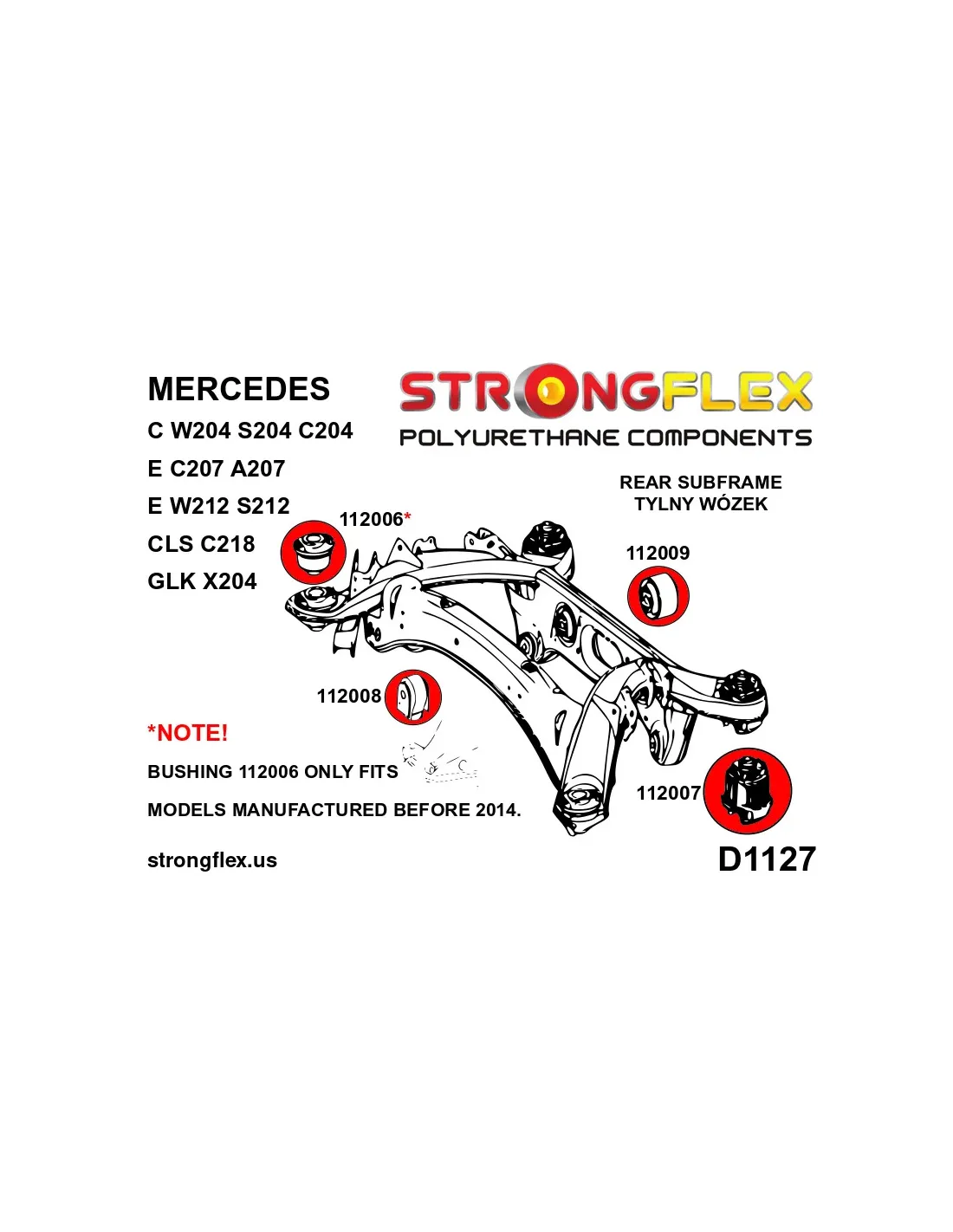 MERCEDES
C W204 S204 C204
E C207 A207
E W212 S212
CLS C218
GLK X204

STRONGFLEX
POLYURETHANE COMPONENTS

REAR SUBFRAME
TYLNY WÓZEK

112006*

112009

112008

112007

*NOTE!
BUSHING 112006 ONLY FITS
MODELS MANUFACTURED BEFORE 2014.

strongflex.us

D1127