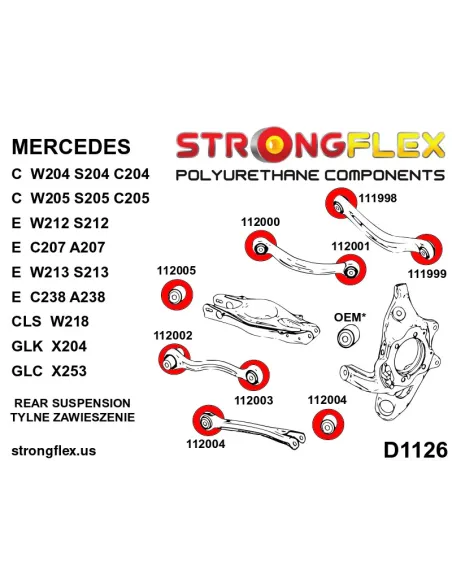 MERCEDES
C W204 S204 C204
C W205 S205 C205
E W212 S212
E C207 A207
E W213 S213
E C238 A238
CLS W218
GLK X204
GLC X253

REAR SUSPENSION
TYLNE ZAWIESZENIE

strongflex.us

STRONGFLEX
POLYURETHANE COMPONENTS

111998
112000
112001
111999
112005
OEM*
112002
112003
112004
112004

D1126