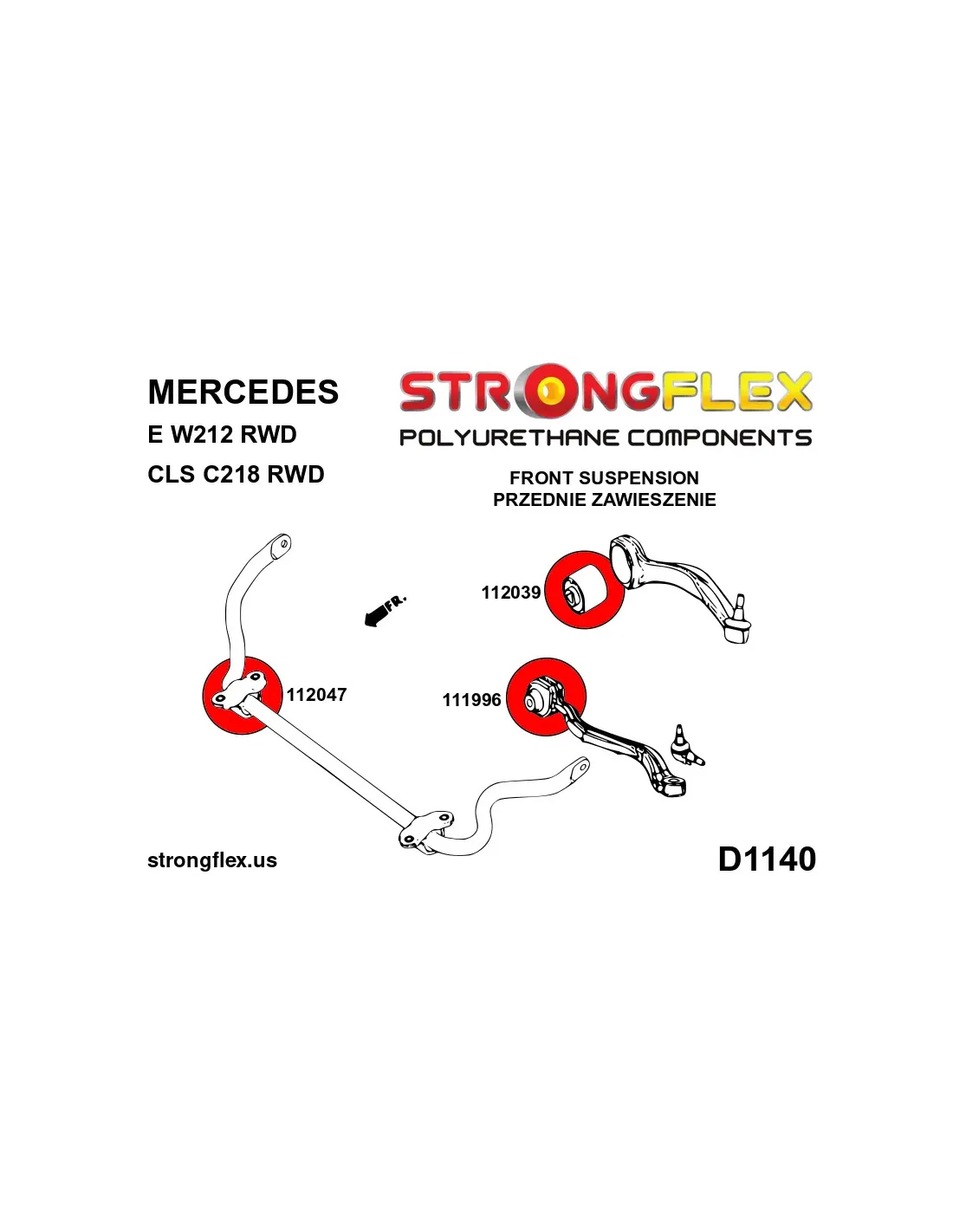 MERCEDES
E W212 RWD
CLS C218 RWD

STRONGFLEX
POLYURETHANE COMPONENTS

FRONT SUSPENSION
PRZEDNIE ZAWIESZENIE

FR.

112039

112047

111996

strongflex.us

D1140