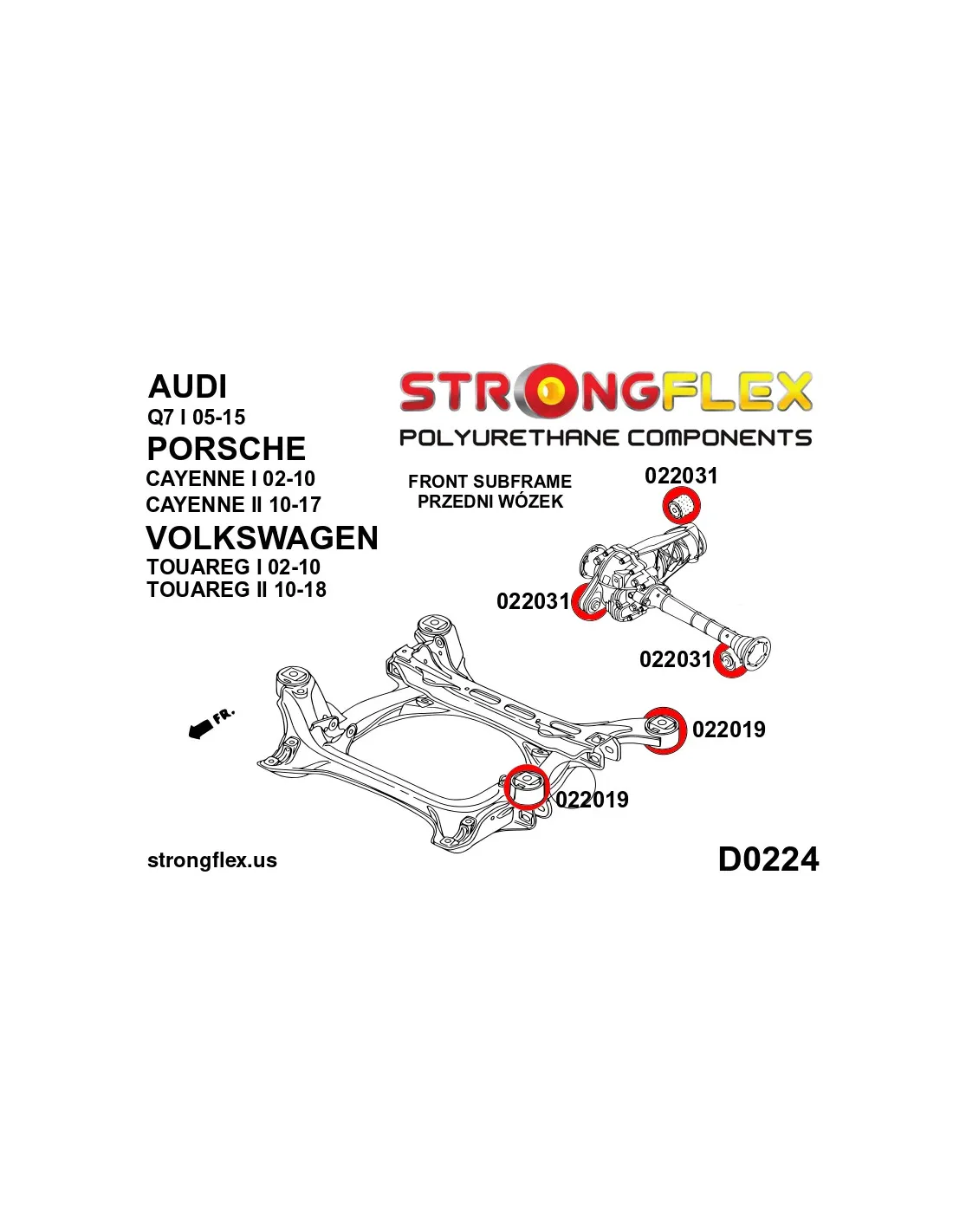 AUDI
Q7 I 05-15
PORSCHE
CAYENNE I 02-10
CAYENNE II 10-17
VOLKSWAGEN
TOUAREG I 02-10
TOUAREG II 10-18

STRONGFLEX
POLYURETHANE COMPONENTS

FRONT SUBFRAME
PRZEDNI WÓZEK

022031
022031
022031
022019
022019

FR.

strongflex.us

D0224