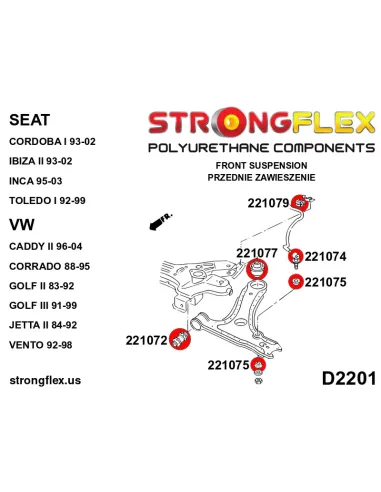 SEAT
CORDOBA I 93-02
IBIZA II 93-02
INCA 95-03
TOLEDO I 92-99

VW
CADDY II 96-04
CORRADO 88-95
GOLF II 83-92
GOLF III 91-99
JETTA II 84-92
VENTO 92-98

strongflex.us

STRONGFLEX
POLYURETHANE COMPONENTS
FRONT SUSPENSION
PRZEDNIE ZAWIESZENIE

FR.

221079
221077
221074
221075
221072
221075

D2201